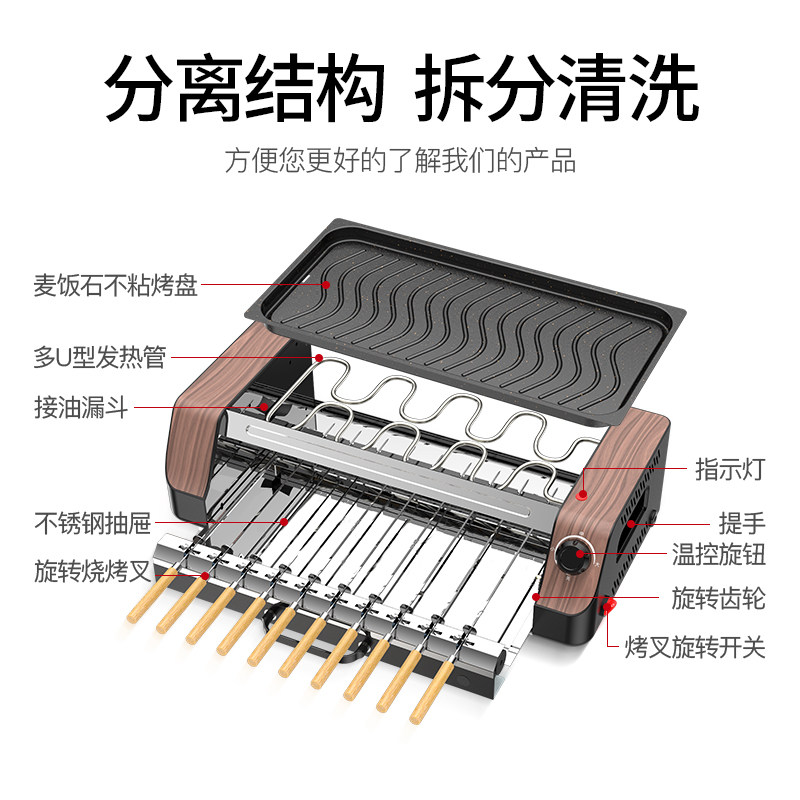 分离结构 拆分清洗

方便您更好的了解我们的产品

麦饭石不粘烤盘

多U型发热管

接油漏斗

不锈钢抽屉

旋转烧烤叉

指示灯

提手

温控旋钮

旋转齿轮

烤叉旋转开关