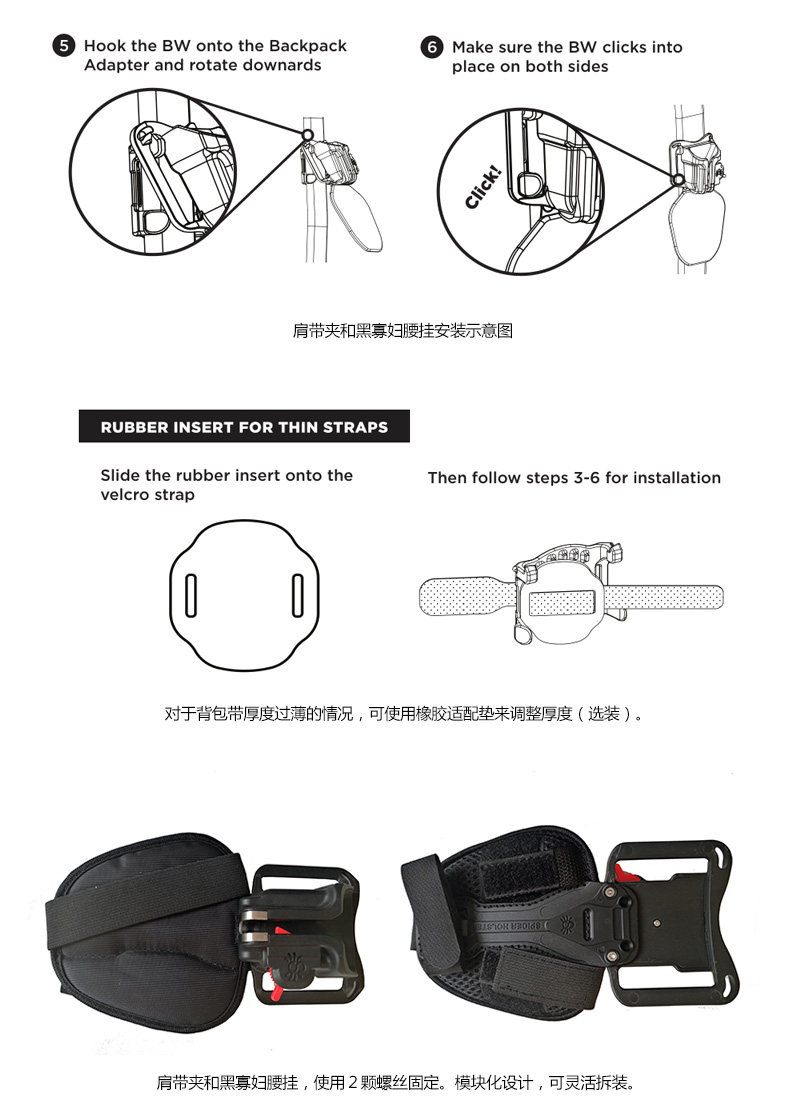 5 Hook the BW onto the Backpack Adapter and rotate downards

6 Make sure the BW clicks into place on both sides

Click!

肩带夹和黑寡妇腰挂安装示意图

RUBBER INSERT FOR THIN STRAPS

Slide the rubber insert onto the velcro strap

Then follow steps 3-6 for installation

对于背包带厚度过薄的情况，可使用橡胶适配垫来调整厚度（选装）。

SPIDER HOLSTER

肩带夹和黑寡妇腰挂，使用 2 颗螺丝固定。模块化设计，可灵活拆装。