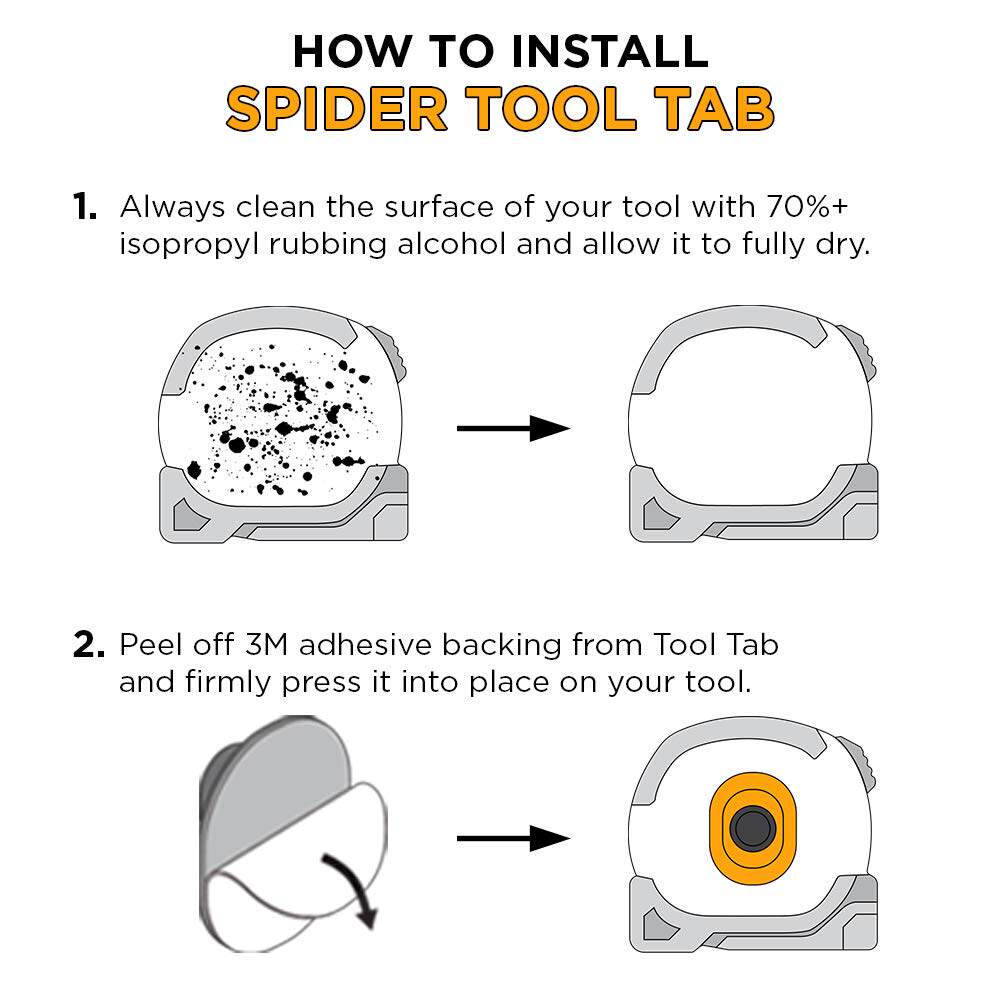 HOW TO INSTALL
SPIDER TOOL TAB

1. Always clean the surface of your tool with 70%+ isopropyl rubbing alcohol and allow it to fully dry.

2. Peel off 3M adhesive backing from Tool Tab and firmly press it into place on your tool.