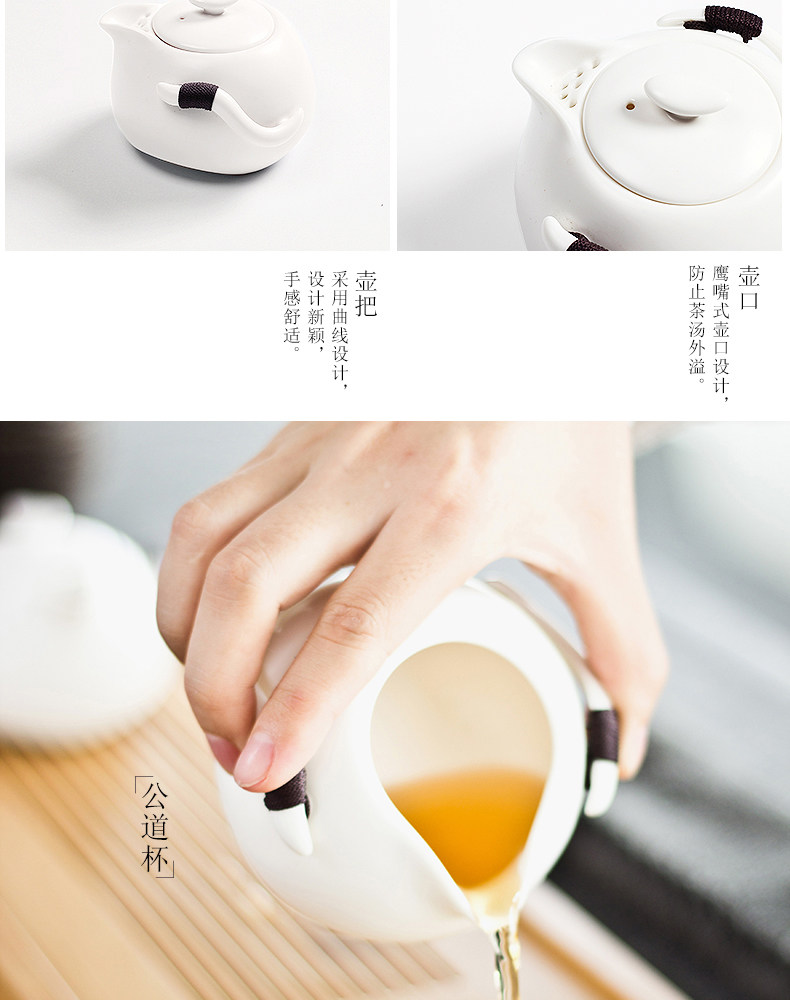 壶把
采用曲线设计，设计新颖，手感舒适。

壶口
鹰嘴式壶口设计，防止茶汤外溢。

「公道杯」