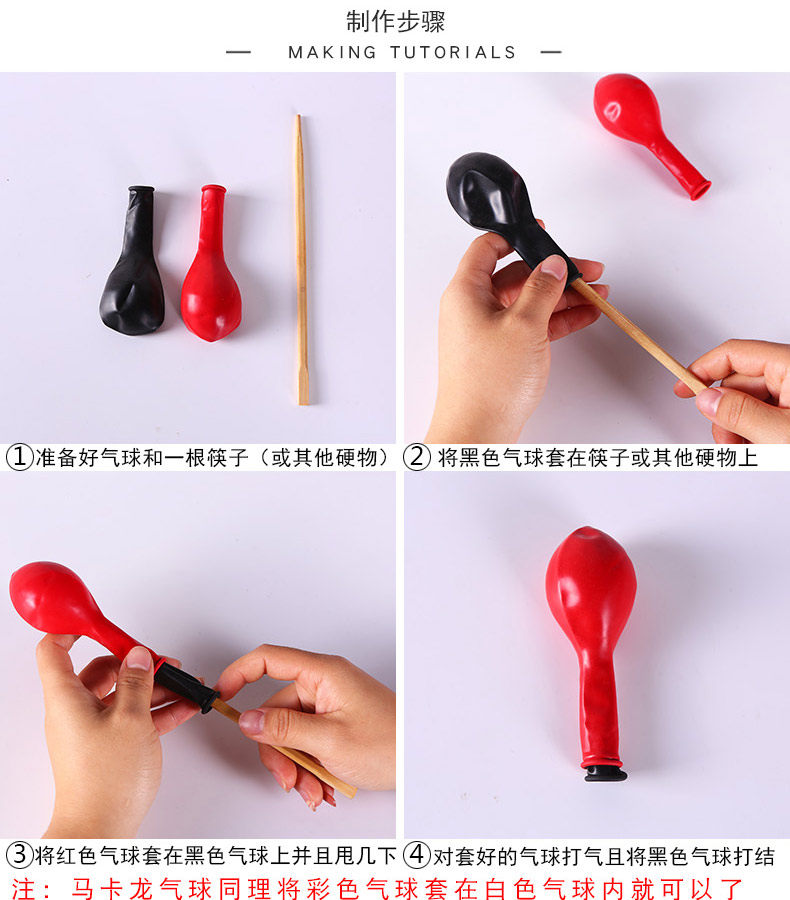 制作步骤

— MAKING TUTORIALS —

①准备好气球和一根筷子（或其他硬物）

② 将黑色气球套在筷子或其他硬物上

③将红色气球套在黑色气球上并且甩几下

④对套好的气球打气且将黑色气球打结

注：马卡龙气球同理将彩色气球套在白色气球内就可以了