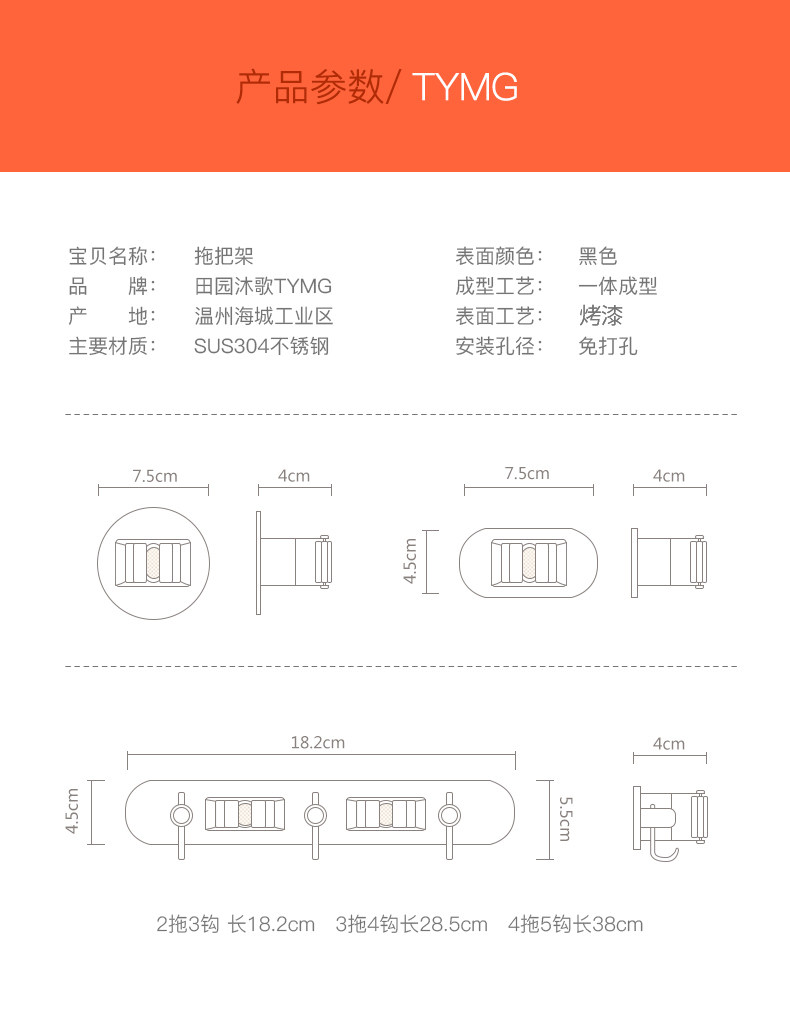 产品参数/ TYMG

宝贝名称: 拖把架
品　牌: 田园沐歌TYMG
产　地: 温州海城工业区
主要材质: SUS304不锈钢

表面颜色: 黑色
成型工艺: 一体成型
表面工艺: 烤漆
安装孔径: 免打孔

7.5cm
4cm

7.5cm
4cm
4.5cm

18.2cm
4cm
4.5cm
5.5cm

2拖3钩 长18.2cm　3拖4钩长28.5cm　4拖5钩长38cm