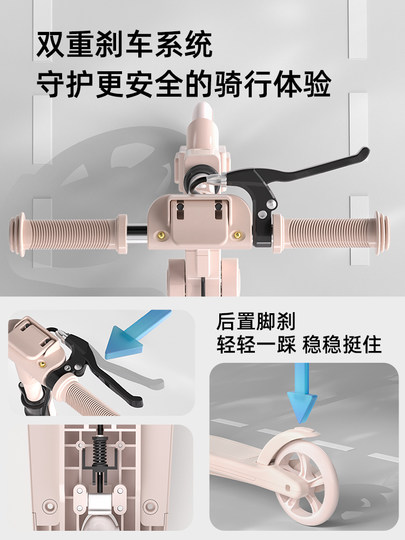 双重刹车系统
守护更安全的骑行体验

后置脚刹
轻轻一踩 稳稳挺住