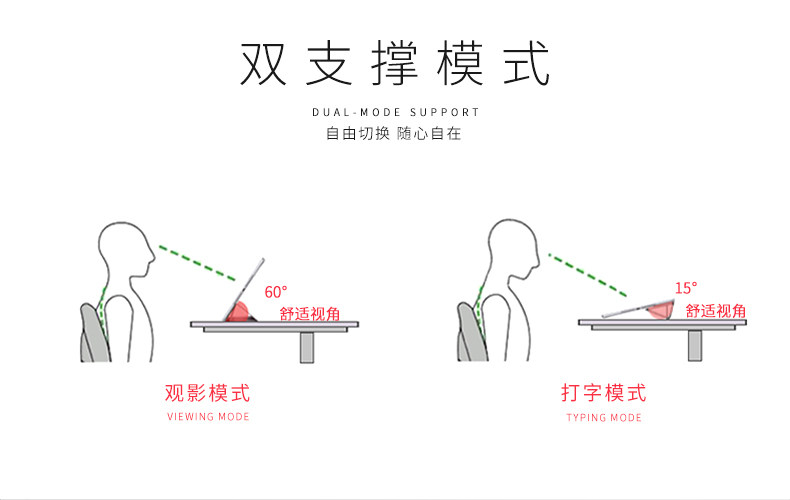 双支撑模式

DUAL-MODE SUPPORT

自由切换 随心自在

60°

舒适视角

观影模式

VIEWING MODE

15°

舒适视角

打字模式

TYPING MODE