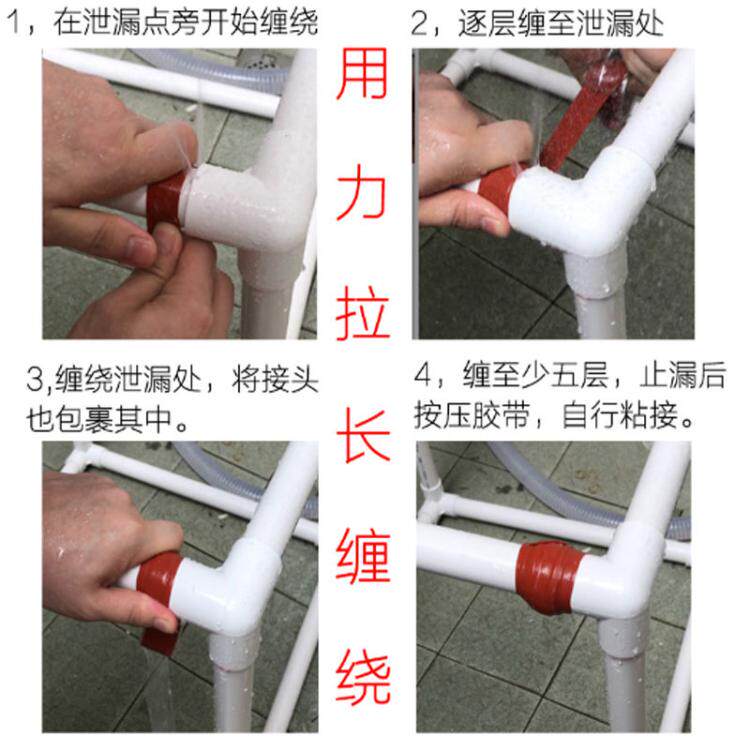 1，在泄漏点旁开始缠绕

2，逐层缠至泄漏处

用力拉长缠绕

3,缠绕泄漏处，将接头也包裹其中。

4，缠至少五层，止漏后按压胶带，自行粘接。