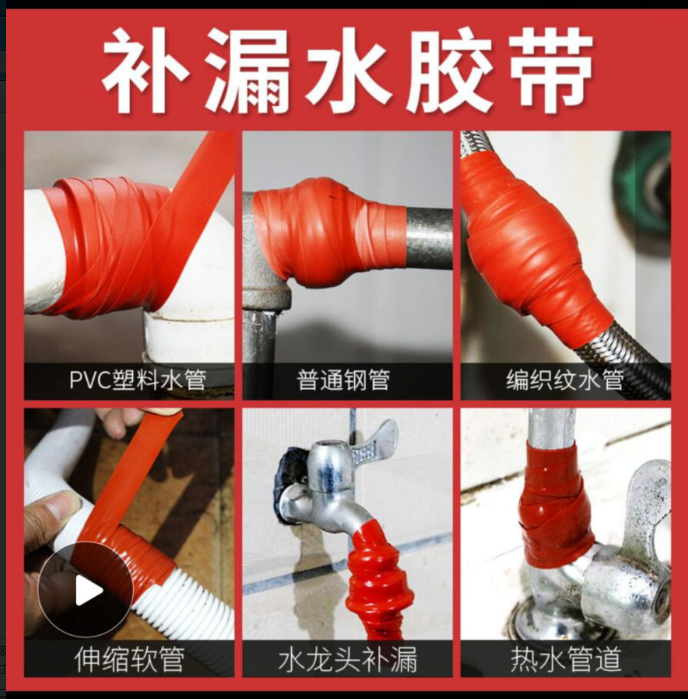 补漏水胶带

PVC塑料水管

普通钢管

编织纹水管

伸缩软管

水龙头补漏

热水管道