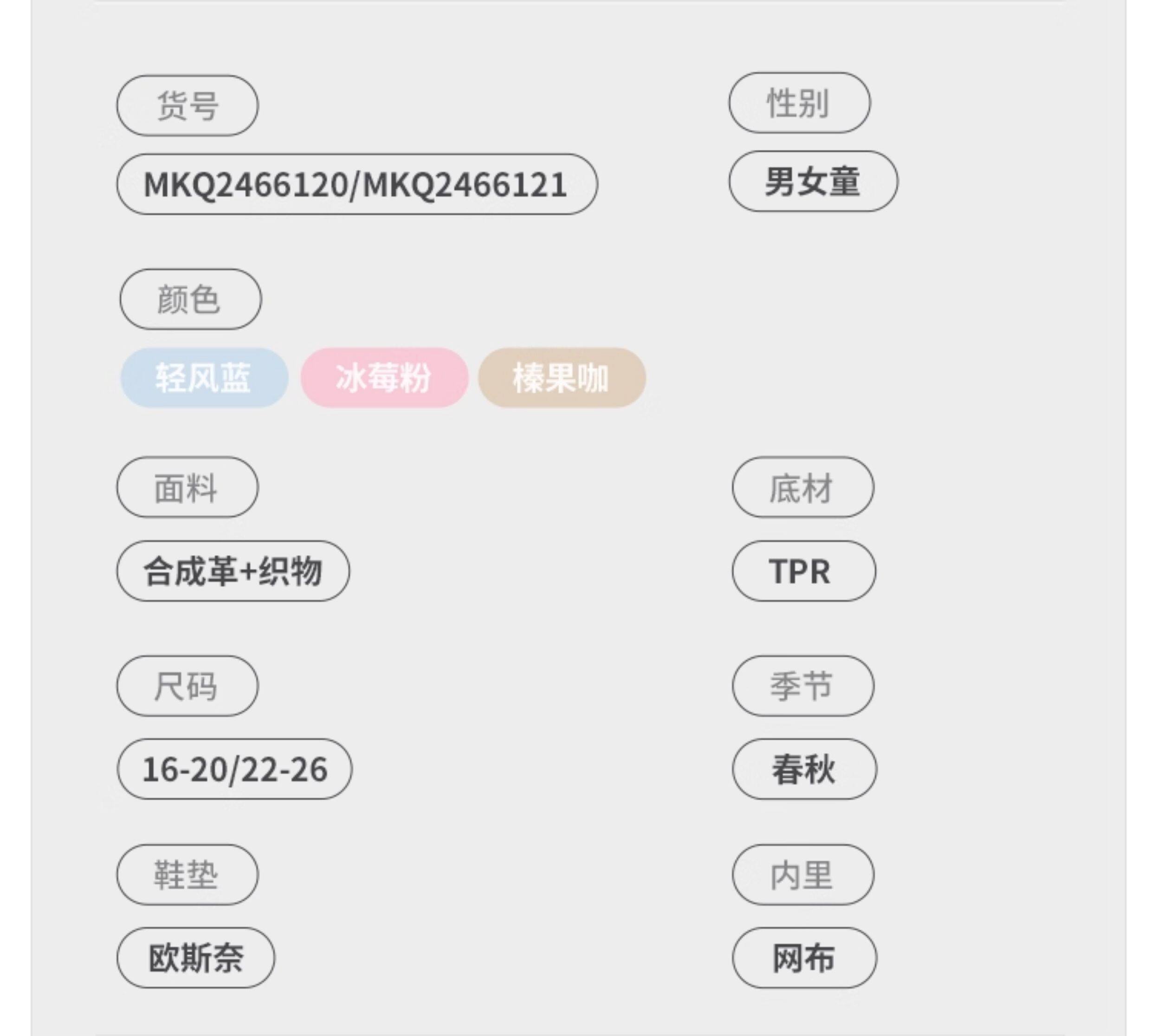 货号

MKQ2466120/MKQ2466121

性别

男女童

颜色

轻风蓝 冰莓粉 榛果咖

面料

合成革+织物

底材

TPR

尺码

16-20/22-26

季节

春秋

鞋垫

欧斯奈

内里

网布