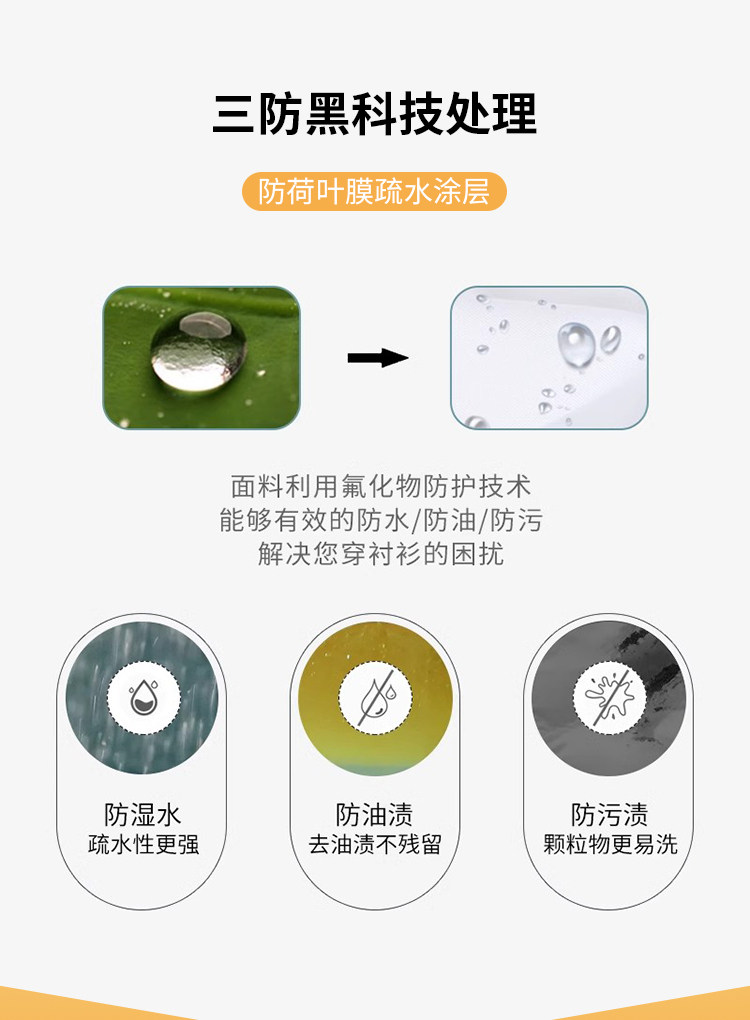 三防黑科技处理

防荷叶膜疏水涂层

面料利用氟化物防护技术
能够有效的防水/防油/防污
解决您穿衬衫的困扰

防湿水
疏水性更强

防油渍
去油渍不残留

防污渍
颗粒物更易洗