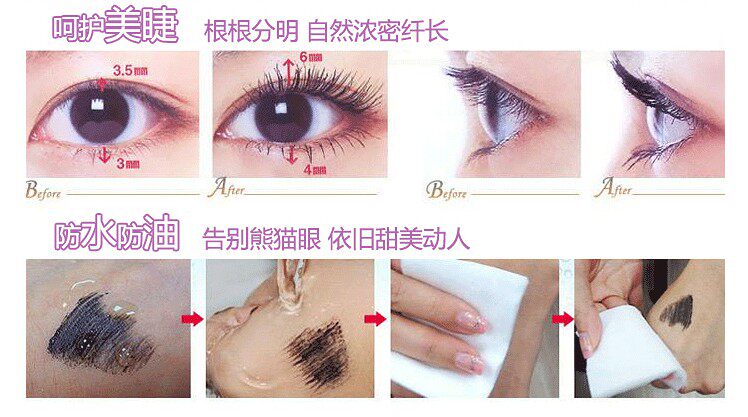 呵护美睫 根根分明 自然浓密纤长

3.5mm
3mm
6mm
4mm

Before
After
Before
After

防水防油 告别熊猫眼 依旧甜美动人