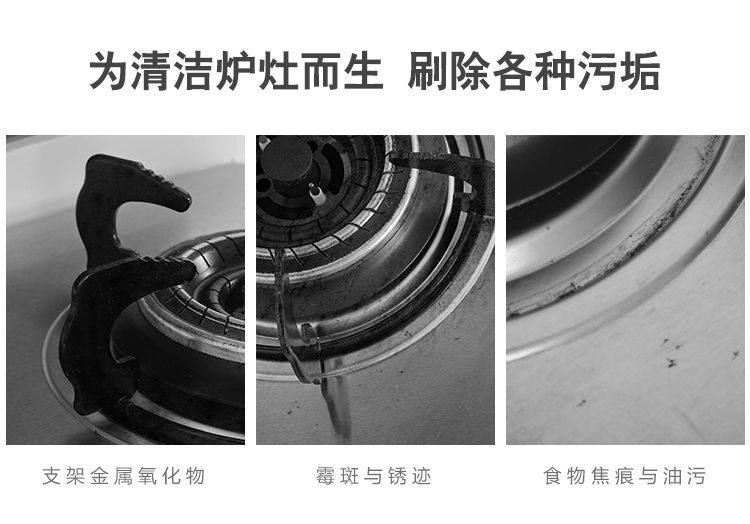 为清洁炉灶而生 刷除各种污垢

支架金属氧化物

霉斑与锈迹

食物焦痕与油污