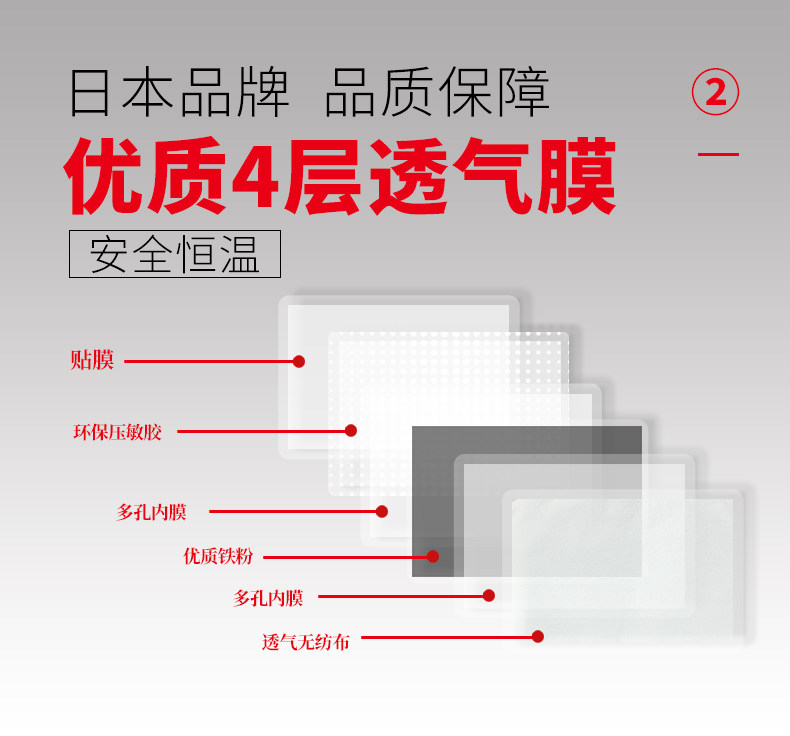 日本品牌 品质保障

②

优质4层透气膜

安全恒温

贴膜

环保压敏胶

多孔内膜

优质铁粉

多孔内膜

透气无纺布