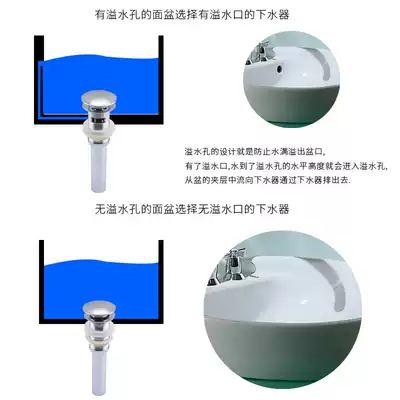 有溢水孔的面盆选择有溢水口的下水器

溢水孔的设计就是防止水满溢出盆口，
有了溢水口,水到了溢水孔的水平高度就会进入溢水孔，
从盆的夹层中流向下水器通过下水器排出去.

无溢水孔的面盆选择无溢水口的下水器