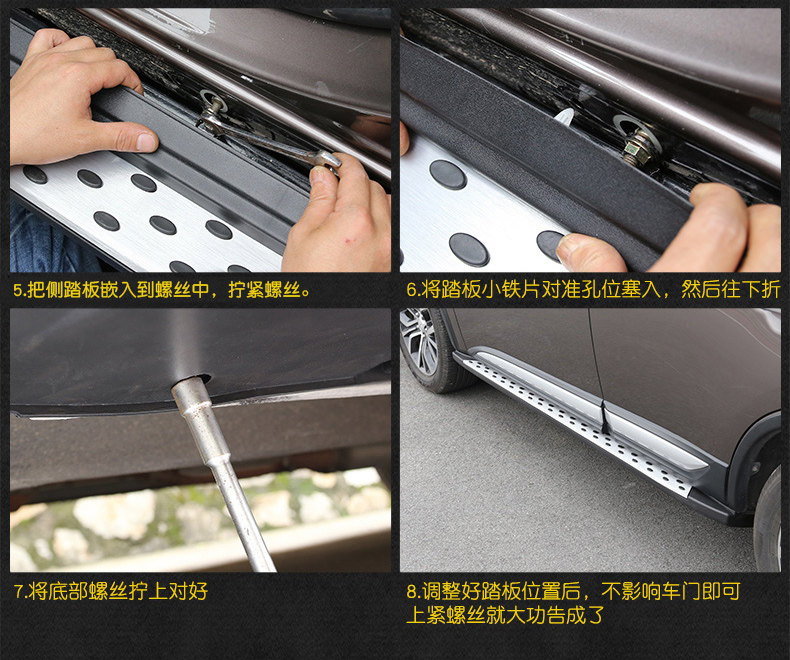 5.把侧踏板嵌入到螺丝中，拧紧螺丝。

6.将踏板小铁片对准孔位塞入，然后往下折

7.将底部螺丝拧上对好

8.调整好踏板位置后，不影响车门即可上紧螺丝就大功告成了