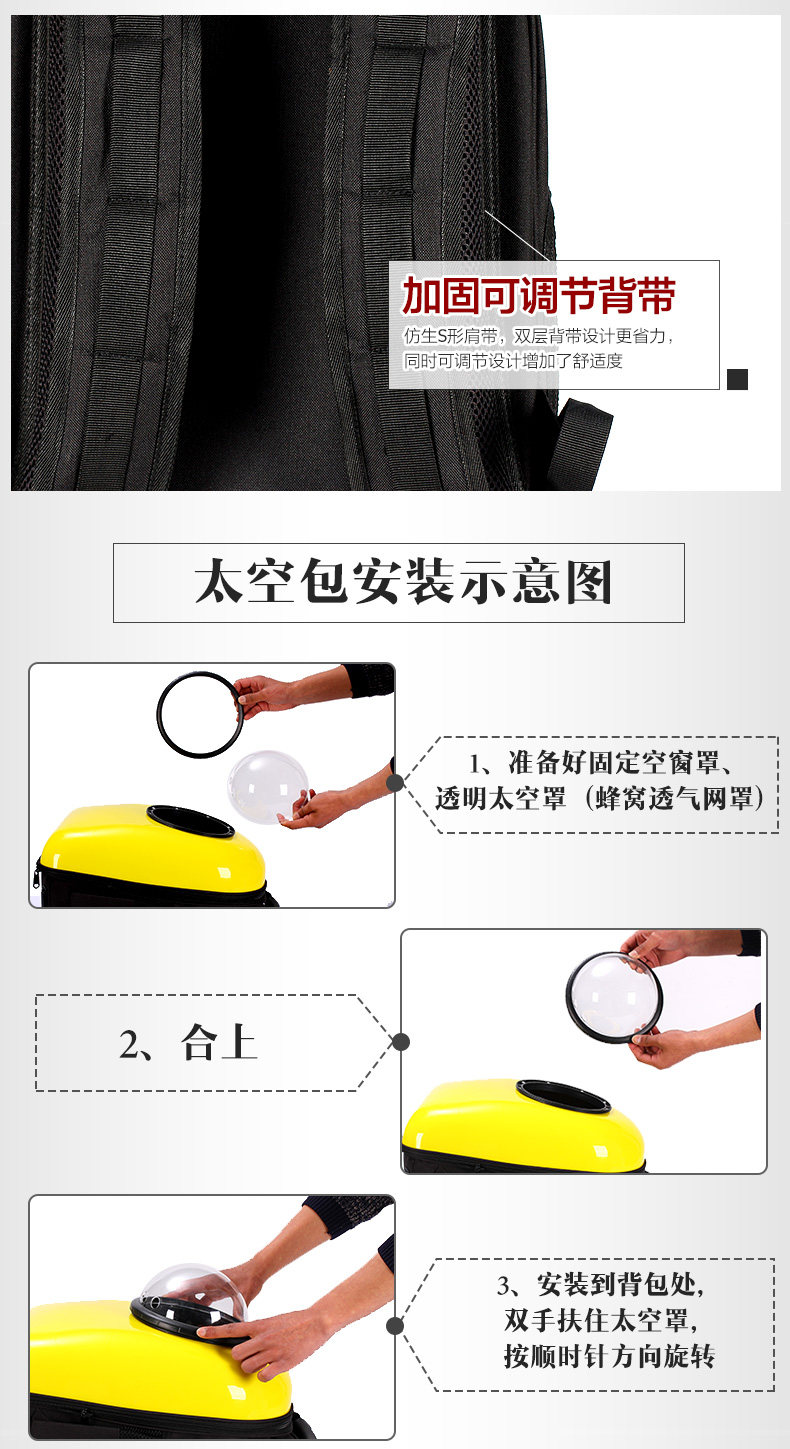 加固可调节背带

仿生S形肩带，双层背带设计更省力，同时可调节设计增加了舒适度

太空包安装示意图

1、准备好固定空窗罩、透明太空罩（蜂窝透气网罩）

2、合上

3、安装到背包处，双手扶住太空罩，按顺时针方向旋转