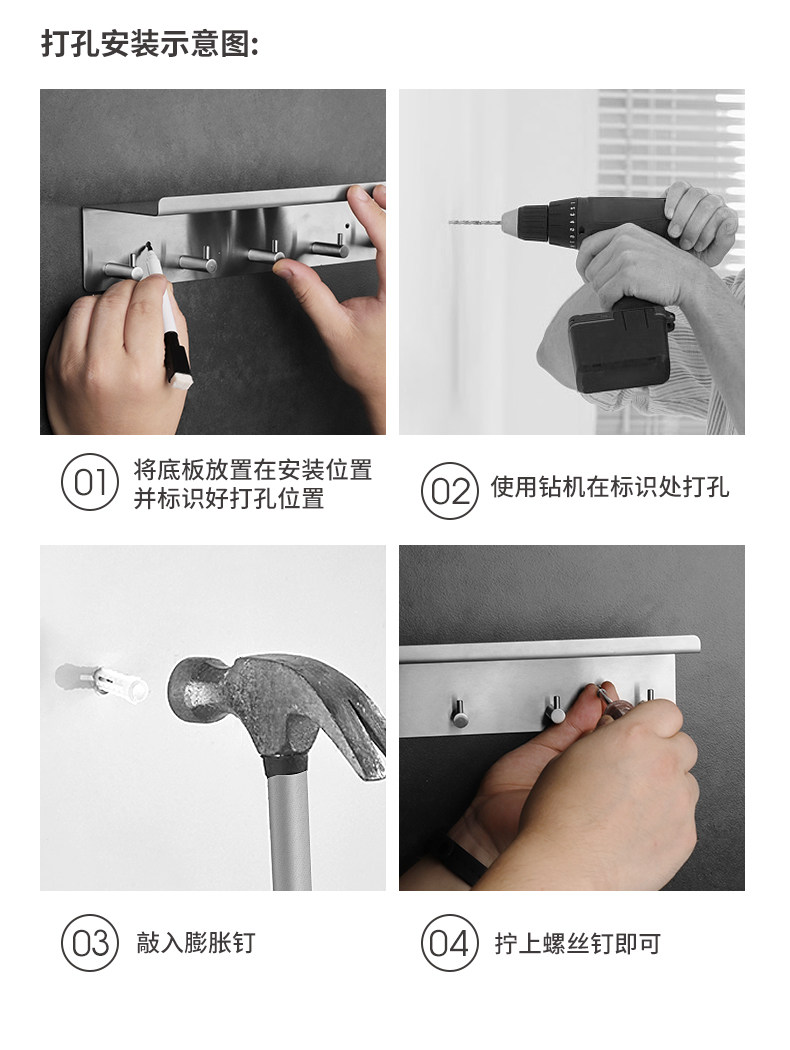 打孔安装示意图:

01 将底板放置在安装位置并标识好打孔位置

02 使用钻机在标识处打孔

03 敲入膨胀钉

04 拧上螺丝钉即可