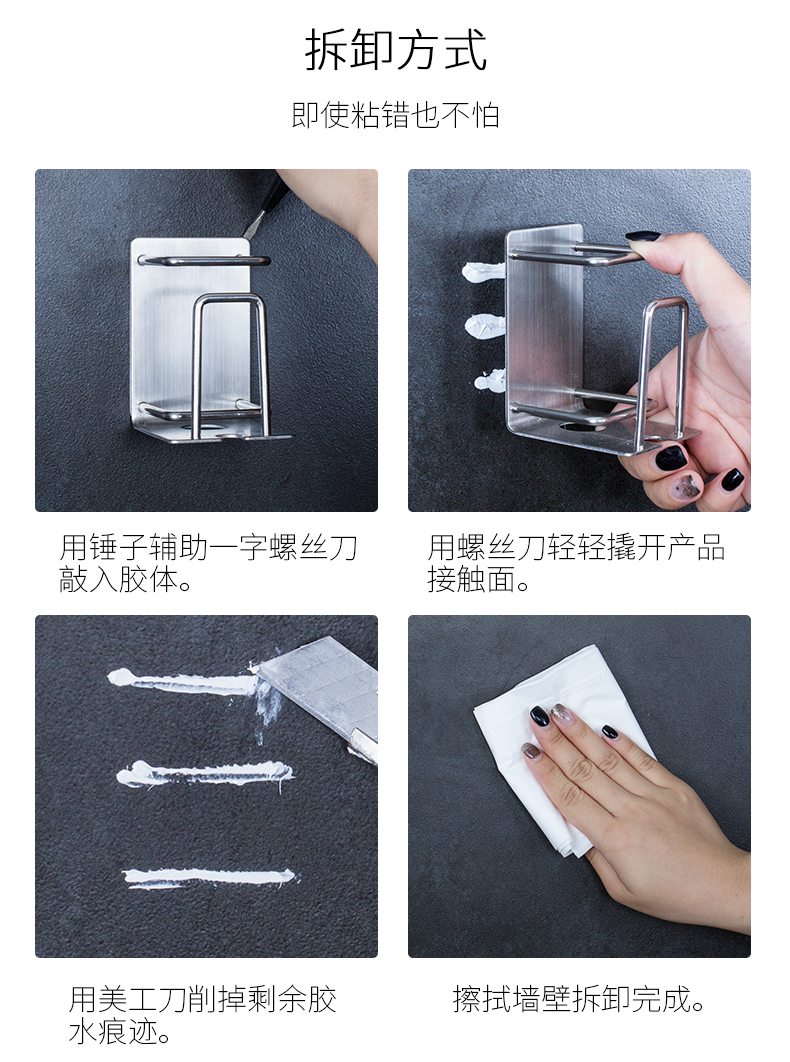 拆卸方式

即使粘错也不怕

用锤子辅助一字螺丝刀敲入胶体。

用螺丝刀轻轻撬开产品接触面。

用美工刀削掉剩余胶水痕迹。

擦拭墙壁拆卸完成。