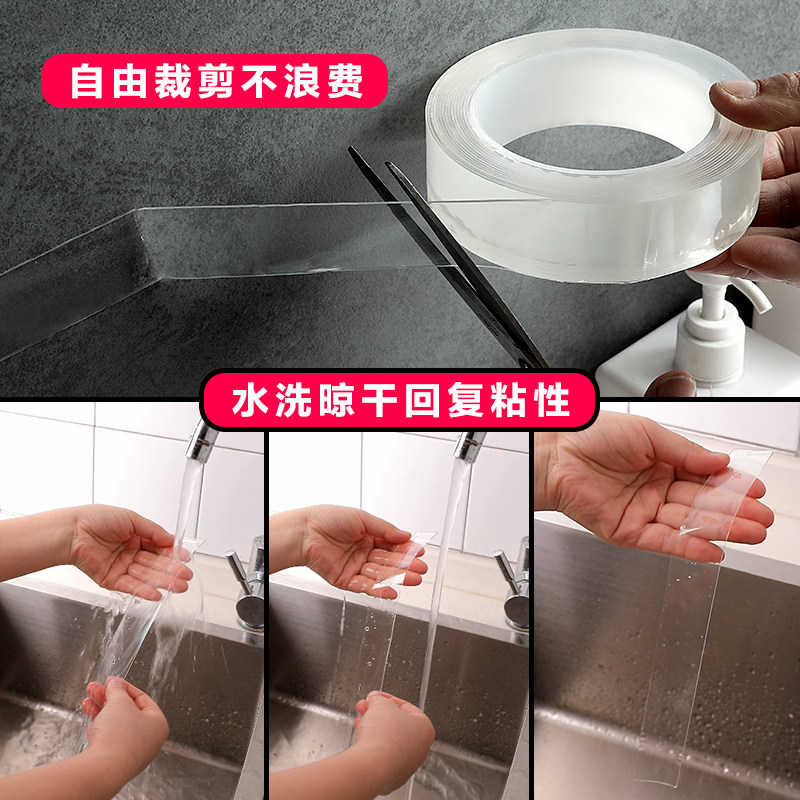 自由裁剪不浪费

水洗晾干回复粘性