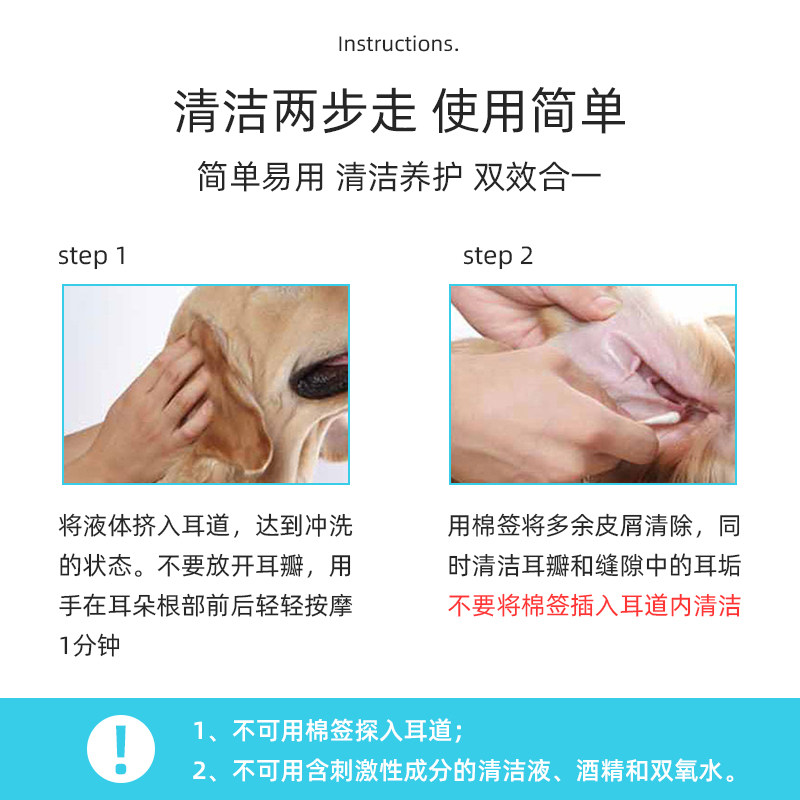 Instructions.

清洁两步走 使用简单

简单易用 清洁养护 双效合一

step 1

将液体挤入耳道，达到冲洗的状态。不要放开耳瓣，用手在耳朵根部前后轻轻按摩1分钟

step 2

用棉签将多余皮屑清除，同时清洁耳瓣和缝隙中的耳垢
不要将棉签插入耳道内清洁

!

1、不可用棉签探入耳道；
2、不可用含刺激性成分的清洁液、酒精和双氧水。