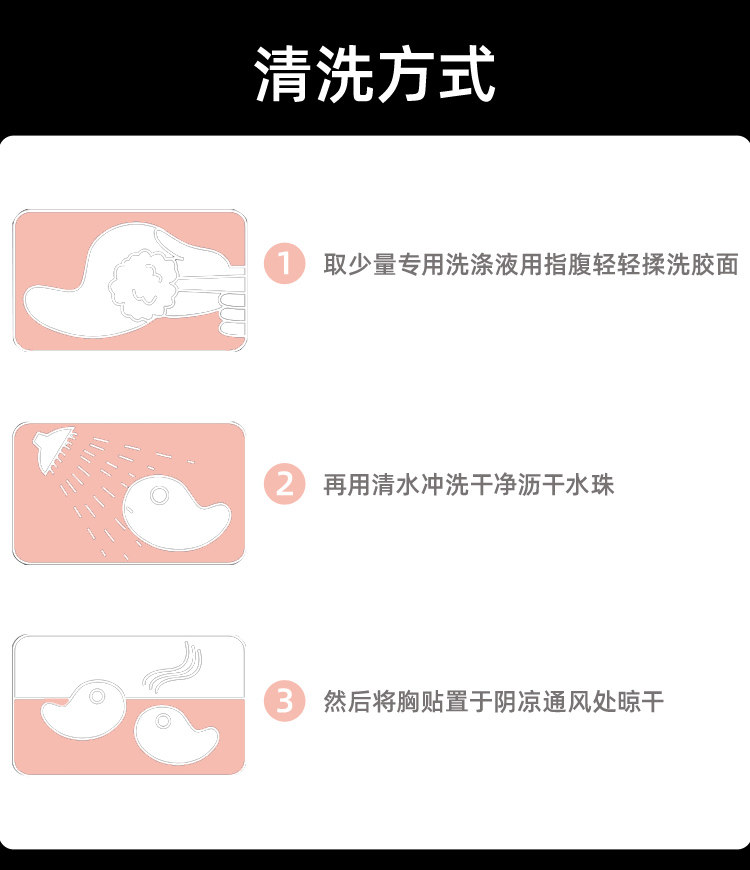 清洗方式

1 取少量专用洗涤液用指腹轻轻揉洗胶面

2 再用清水冲洗干净沥干水珠

3 然后将胸贴置于阴凉通风处晾干