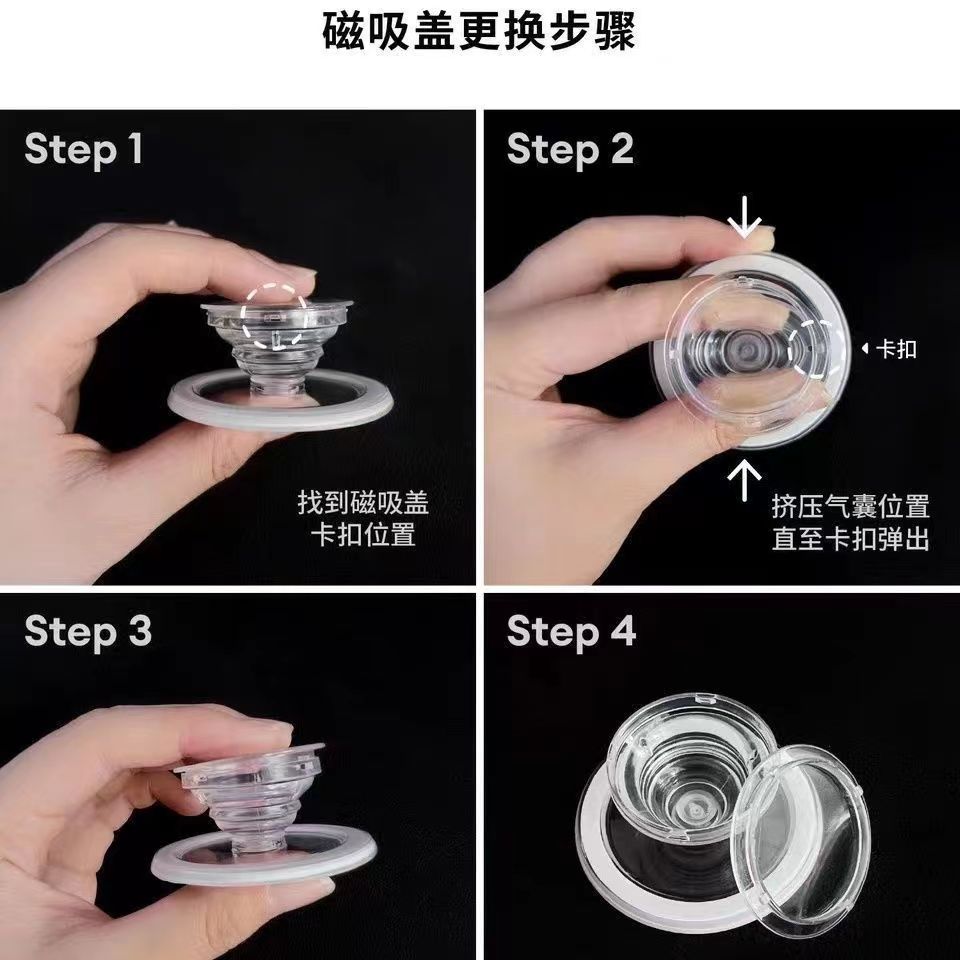 磁吸盖更换步骤

Step 1

找到磁吸盖
卡扣位置

Step 2

卡扣

挤压气囊位置
直至卡扣弹出

Step 3

Step 4