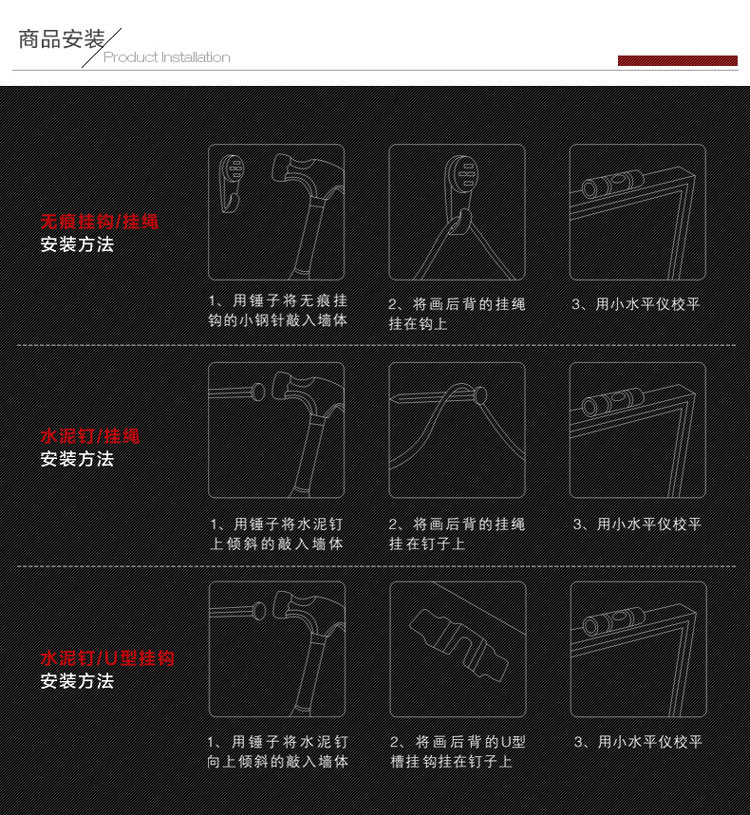 商品安装
Product Installation

无痕挂钩/挂绳
安装方法

1、用锤子将无痕挂钩的小钢针敲入墙体

2、将画后背的挂绳挂在钩上

3、用小水平仪校平

水泥钉/挂绳
安装方法

1、用锤子将水泥钉上倾斜的敲入墙体

2、将画后背的挂绳挂在钉子上

3、用小水平仪校平

水泥钉/U型挂钩
安装方法

1、用锤子将水泥钉向上倾斜的敲入墙体

2、将画后背的U型槽挂钩挂在钉子上

3、用小水平仪校平