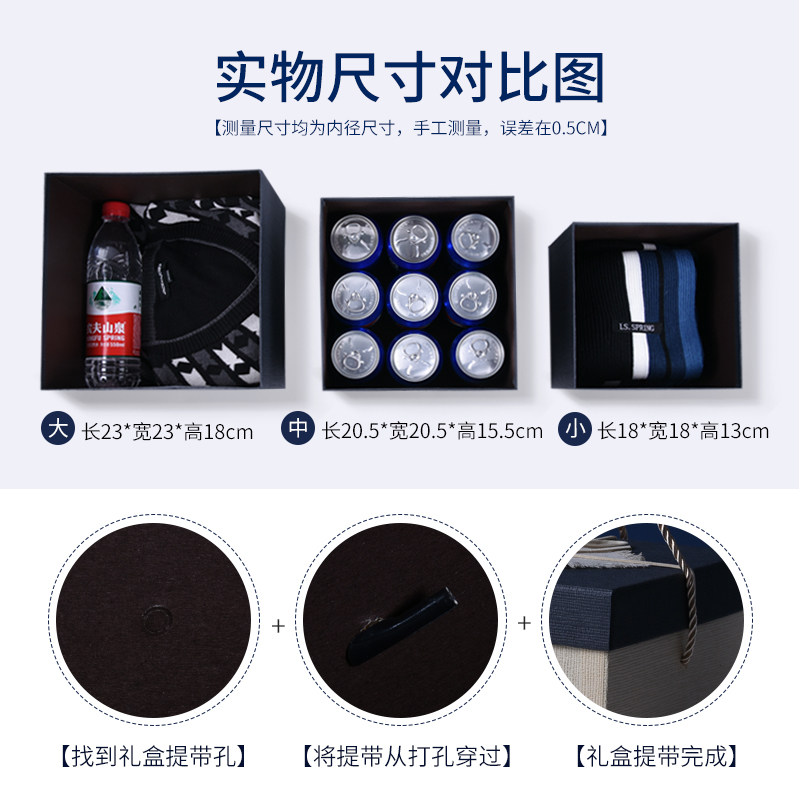 实物尺寸对比图

【测量尺寸均为内径尺寸，手工测量，误差在0.5CM】

农夫山泉

I.S. SPRING

大 长23*宽23*高18cm

中 长20.5*宽20.5*高15.5cm

小 长18*宽18*高13cm

+

+

【找到礼盒提带孔】

【将提带从打孔穿过】

【礼盒提带完成】