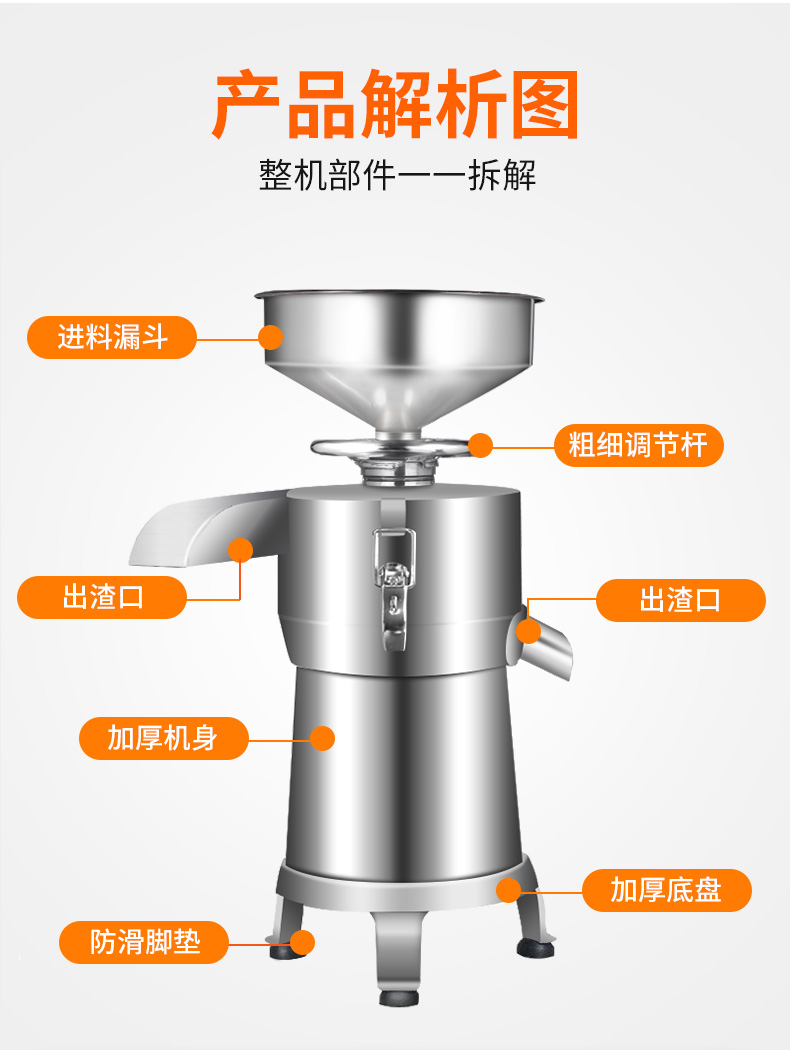 产品解析图

整机部件一一拆解

进料漏斗

粗细调节杆

出渣口

出渣口

加厚机身

加厚底盘

防滑脚垫