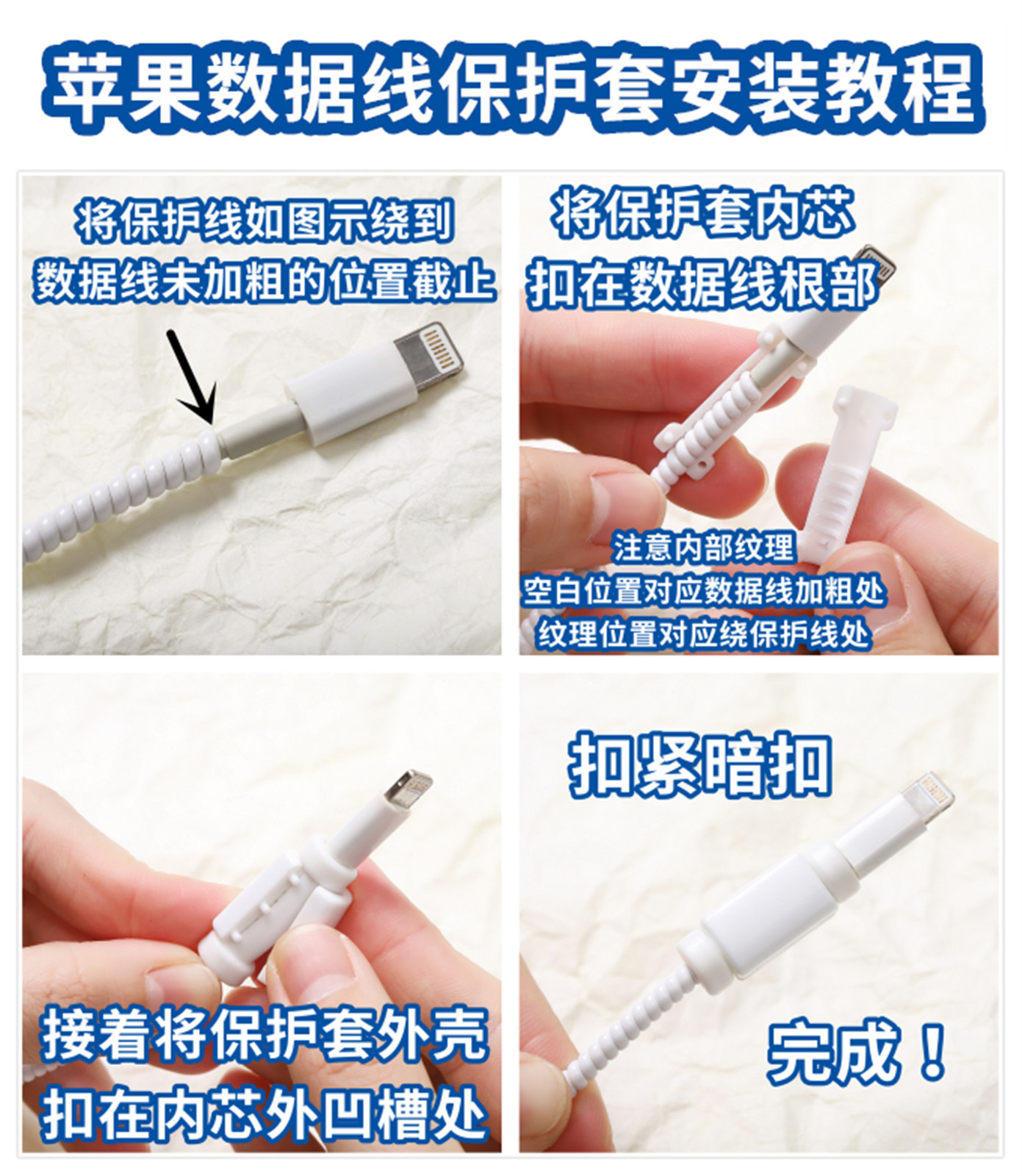 苹果数据线保护套安装教程

将保护线如图示绕到
数据线未加粗的位置截止

将保护套内芯
扣在数据线根部

注意内部纹理
空白位置对应数据线加粗处
纹理位置对应绕保护线处

接着将保护套外壳
扣在内芯外凹槽处

扣紧暗扣

完成！