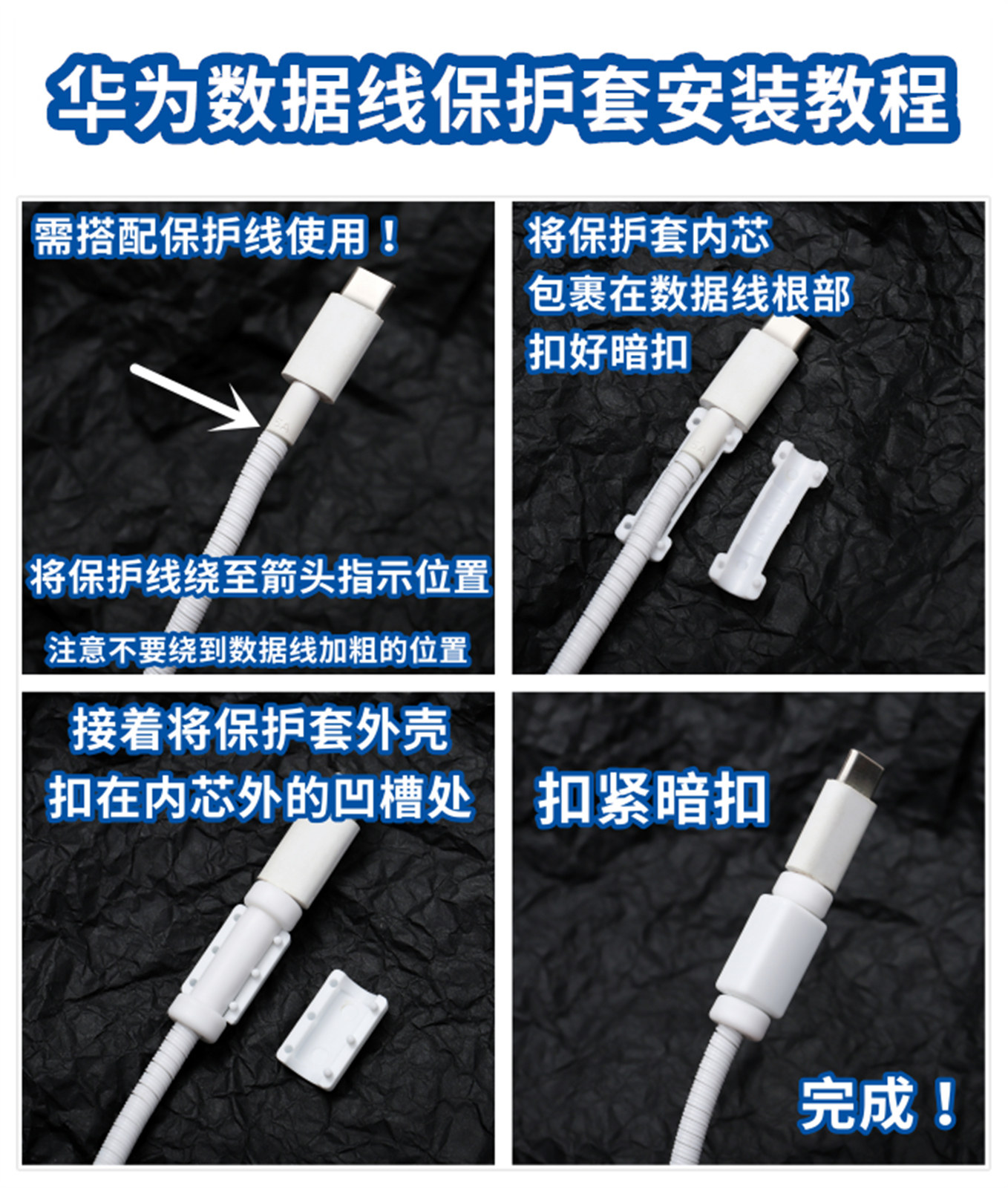 华为数据线保护套安装教程

需搭配保护线使用！

将保护线绕至箭头指示位置

注意不要绕到数据线加粗的位置

将保护套内芯
包裹在数据线根部
扣好暗扣

接着将保护套外壳
扣在内芯外的凹槽处

扣紧暗扣

完成！