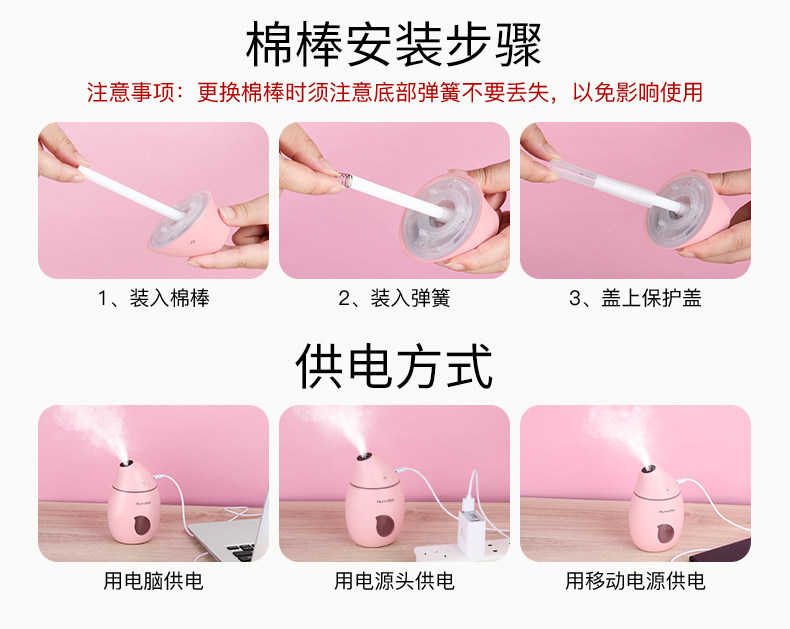 棉棒安装步骤

注意事项：更换棉棒时须注意底部弹簧不要丢失，以免影响使用

1、装入棉棒

2、装入弹簧

3、盖上保护盖

供电方式

Humidifier

用电脑供电

Humidifier

用电源头供电

Humidifier

用移动电源供电