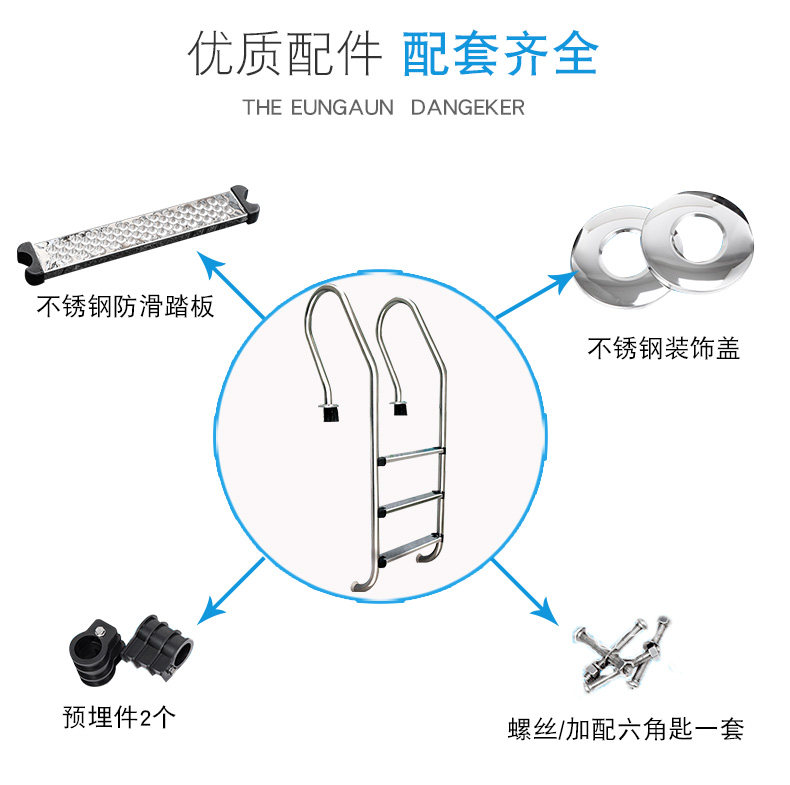 优质配件 配套齐全

THE EUNGAUN DANGEKER

不锈钢防滑踏板

不锈钢装饰盖

预埋件2个

螺丝/加配六角匙一套