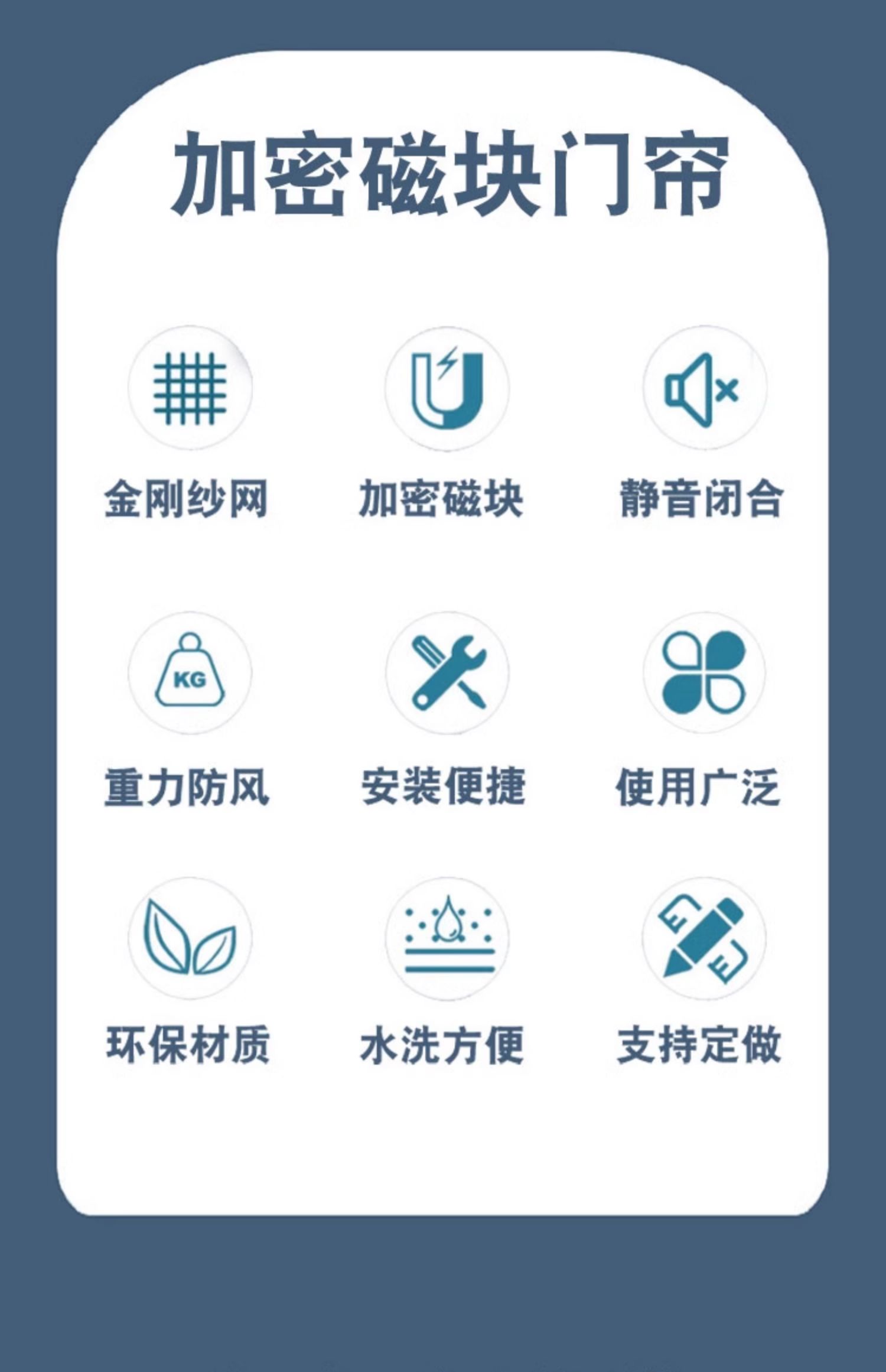 加密磁块门帘

金刚纱网

加密磁块

静音闭合

KG

重力防风

安装便捷

使用广泛

环保材质

水洗方便

支持定做