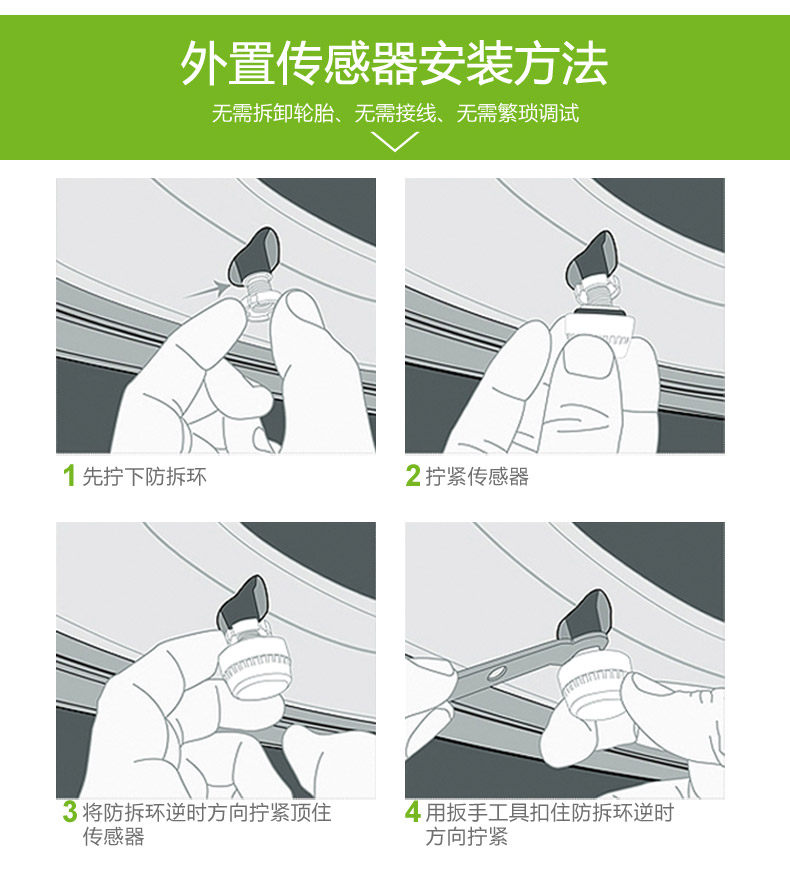 外置传感器安装方法

无需拆卸轮胎、无需接线、无需繁琐调试

1 先拧下防拆环

2 拧紧传感器

3 将防拆环逆时方向拧紧顶住传感器

4 用扳手工具扣住防拆环逆时方向拧紧