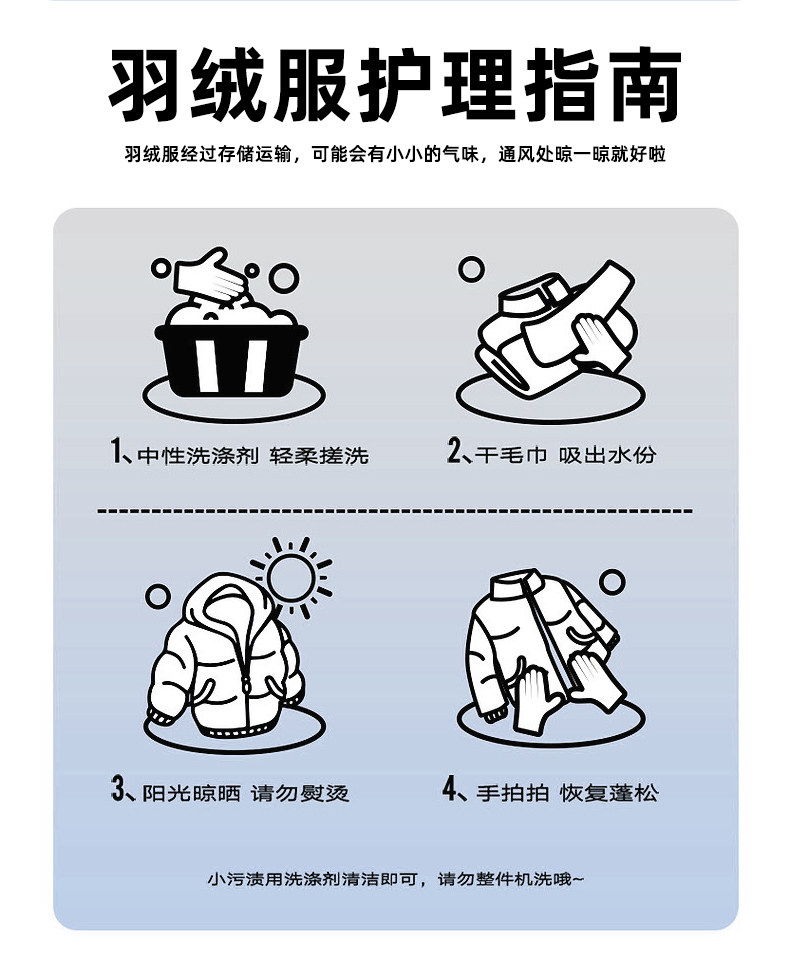 羽绒服护理指南

羽绒服经过存储运输，可能会有小小的气味，通风处晾一晾就好啦

1、中性洗涤剂 轻柔搓洗

2、干毛巾 吸出水份

3、阳光晾晒 请勿熨烫

4、手拍拍 恢复蓬松

小污渍用洗涤剂清洁即可，请勿整件机洗哦~