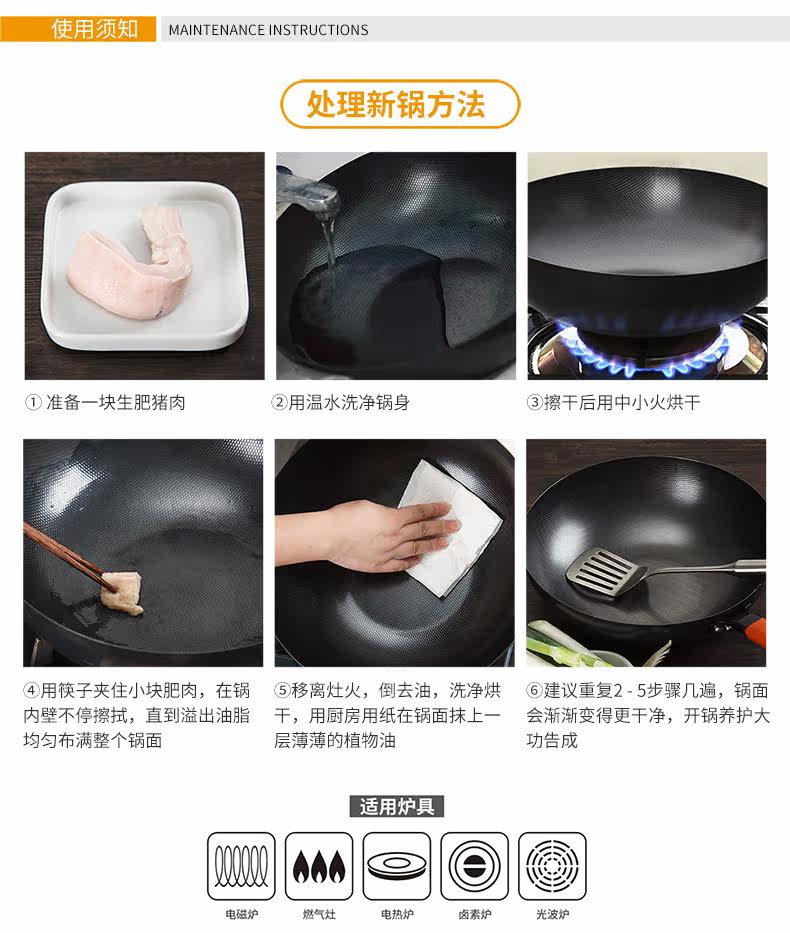 使用须知 MAINTENANCE INSTRUCTIONS

处理新锅方法

① 准备一块生肥猪肉

②用温水洗净锅身

③擦干后用中小火烘干

④用筷子夹住小块肥肉，在锅内壁不停擦拭，直到溢出油脂均匀布满整个锅面

⑤移离灶火，倒去油，洗净烘干，用厨房用纸在锅面抹上一层薄薄的植物油

⑥建议重复2 - 5步骤几遍，锅面会渐渐变得更干净，开锅养护大功告成

适用炉具

电磁炉 燃气灶 电热炉 卤素炉 光波炉