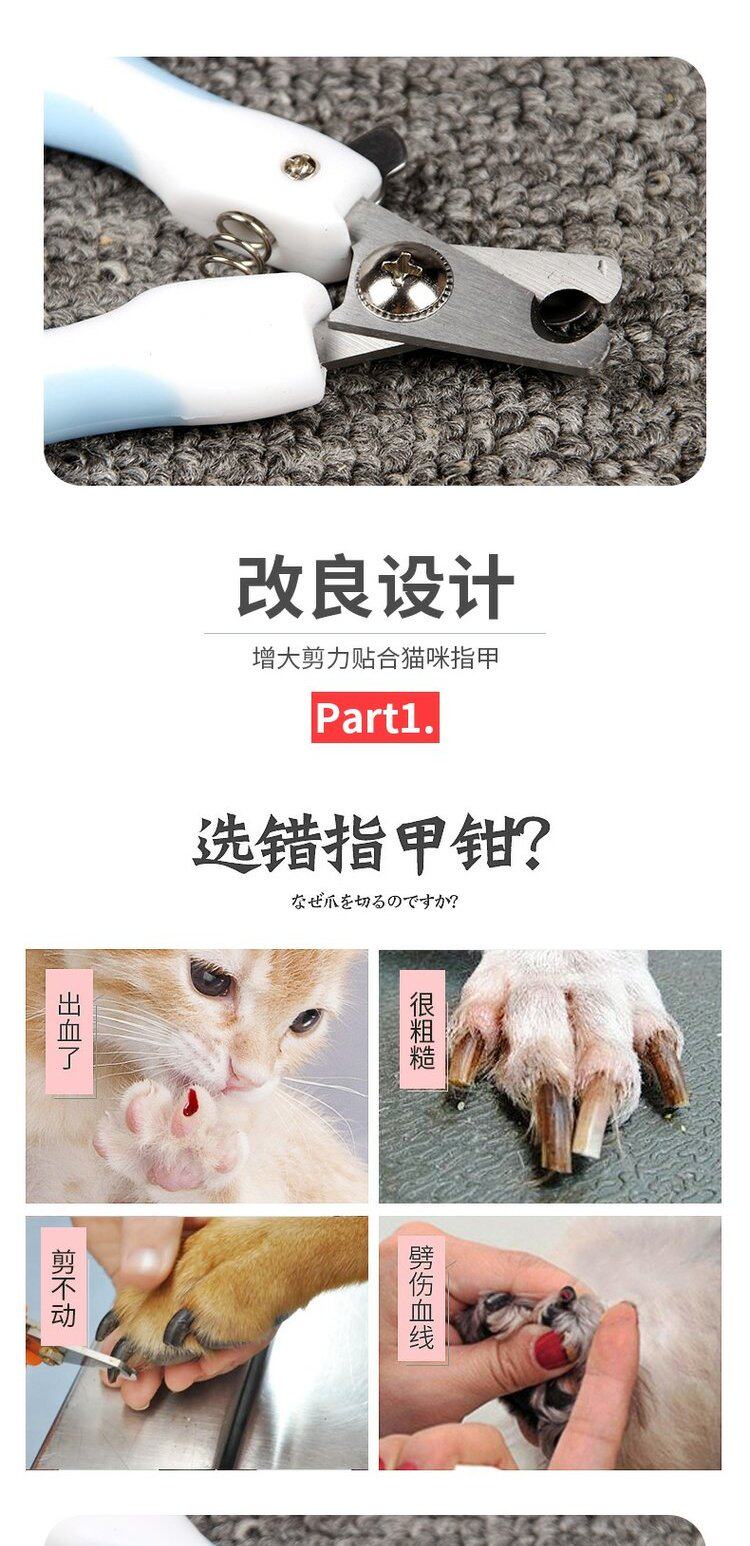 改良设计

增大剪力贴合猫咪指甲

Part1.

选错指甲钳?

なぜ爪を切るのですか?

出血了

很粗糙

剪不动

劈伤血线