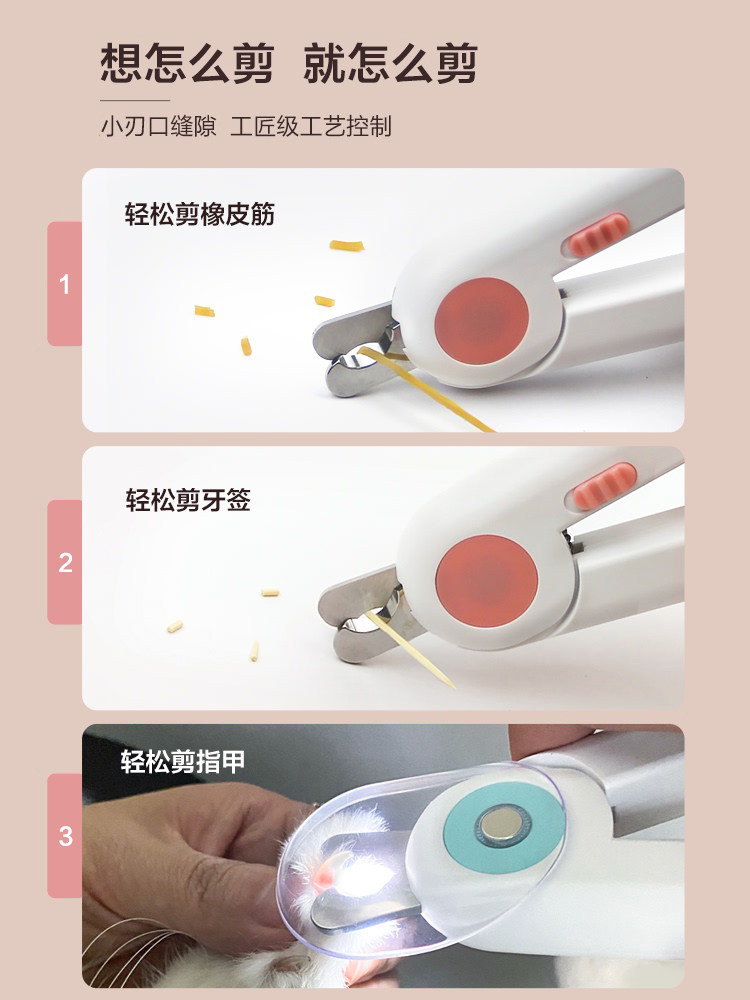 想怎么剪 就怎么剪

小刃口缝隙 工匠级工艺控制

1

轻松剪橡皮筋

2

轻松剪牙签

3

轻松剪指甲