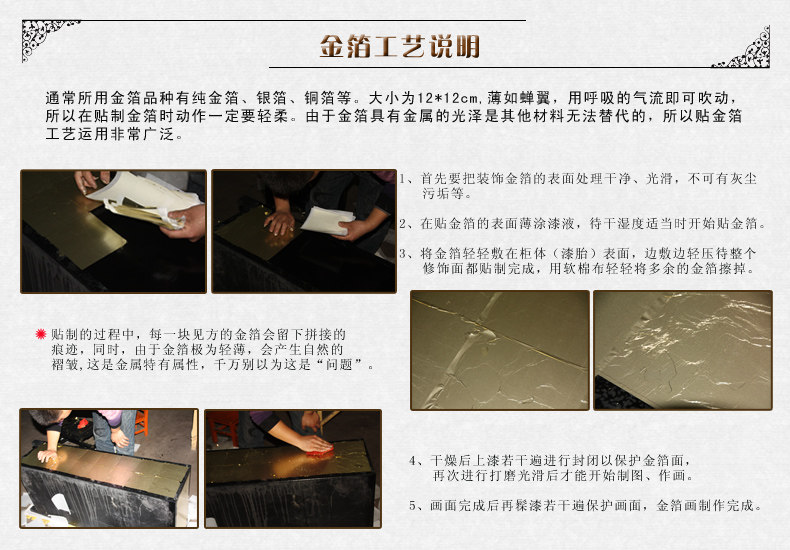 金箔工艺说明

通常所用金箔品种有纯金箔、银箔、铜箔等。大小为12*12cm,薄如蝉翼，用呼吸的气流即可吹动，所以在贴制金箔时动作一定要轻柔。由于金箔具有金属的光泽是其他材料无法替代的，所以贴金箔工艺运用非常广泛。

1、首先要把装饰金箔的表面处理干净、光滑，不可有灰尘污垢等。

2、在贴金箔的表面薄涂漆液，待干湿度适当时开始贴金箔。

3、将金箔轻轻敷在柜体（漆胎）表面，边敷边轻压待整个修饰面都贴制完成，用软棉布轻轻将多余的金箔擦掉。

贴制的过程中，每一块见方的金箔会留下拼接的痕迹，同时，由于金箔极为轻薄，会产生自然的褶皱,这是金属特有属性，千万别以为这是“问题”。

4、干燥后上漆若干遍进行封闭以保护金箔面，再次进行打磨光滑后才能开始制图、作画。

5、画面完成后再髹漆若干遍保护画面，金箔画制作完成。