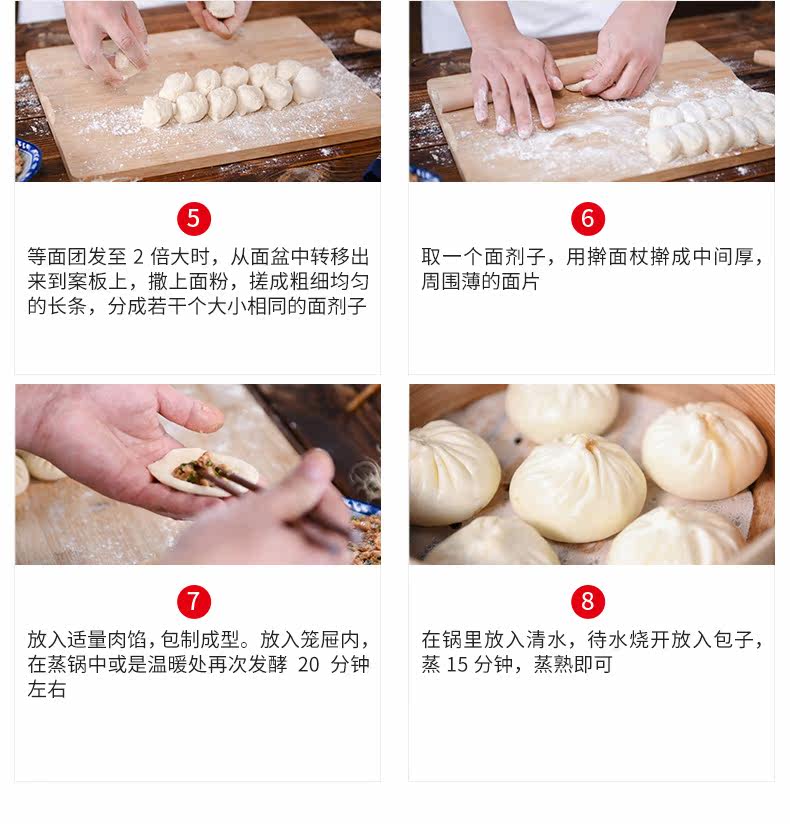 5

等面团发至 2 倍大时，从面盆中转移出来到案板上，撒上面粉，搓成粗细均匀的长条，分成若干个大小相同的面剂子

6

取一个面剂子，用擀面杖擀成中间厚，周围薄的面片

7

放入适量肉馅，包制成型。放入笼屉内，在蒸锅中或是温暖处再次发酵 20 分钟左右

8

在锅里放入清水，待水烧开放入包子，蒸 15 分钟，蒸熟即可