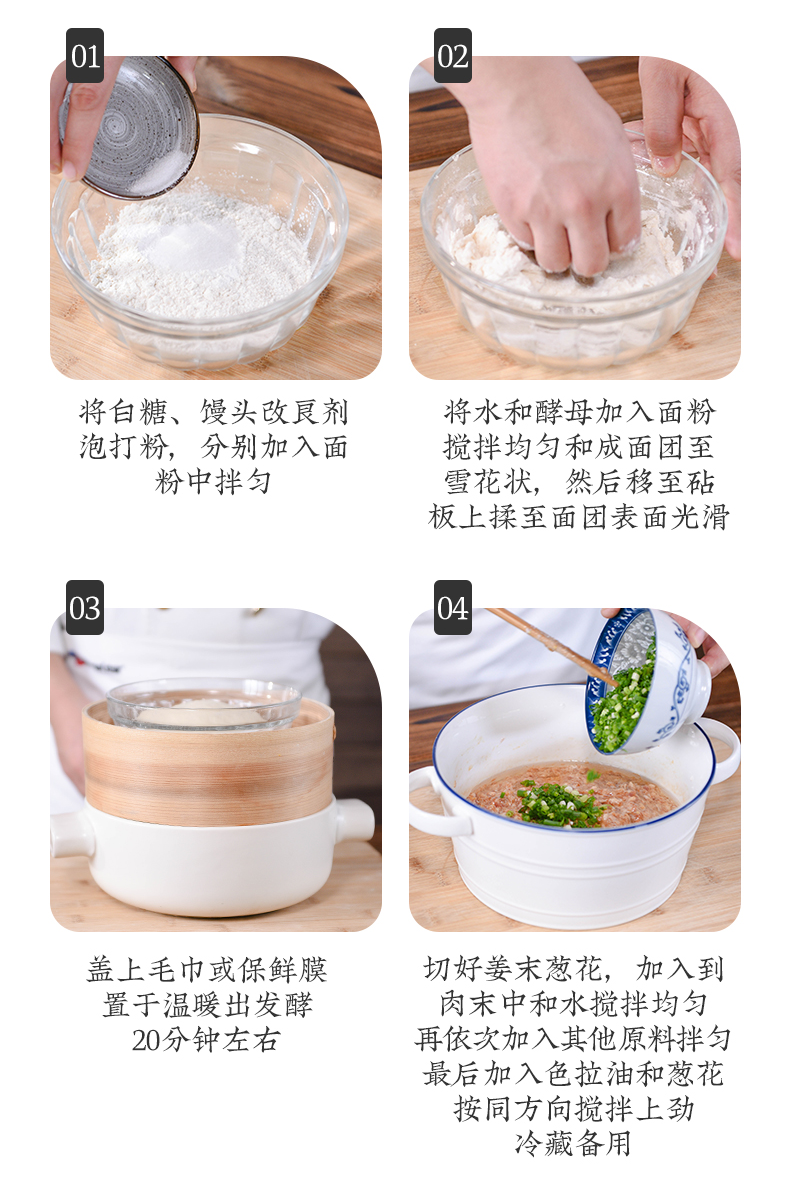 01

将白糖、馒头改良剂泡打粉，分别加入面粉中拌匀

02

将水和酵母加入面粉搅拌均匀和成面团至雪花状，然后移至砧板上揉至面团表面光滑

03

盖上毛巾或保鲜膜置于温暖出发酵20分钟左右

04

切好姜末葱花，加入到肉末中和水搅拌均匀再依次加入其他原料拌匀最后加入色拉油和葱花按同方向搅拌上劲冷藏备用