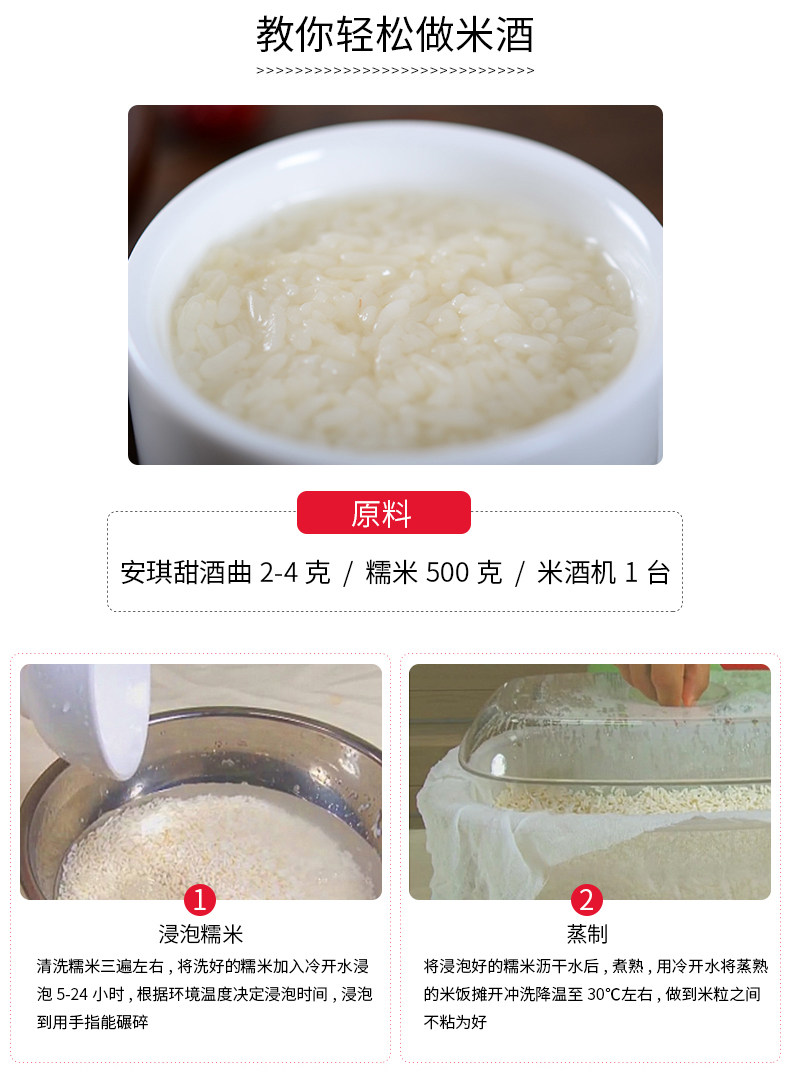 教你轻松做米酒

>>>>>>>>>>>>>>>>>>>>>>>>>>>>>>>

原料

安琪甜酒曲 2-4 克 / 糯米 500 克 / 米酒机 1 台

1
浸泡糯米
清洗糯米三遍左右，将洗好的糯米加入冷开水浸泡 5-24 小时，根据环境温度决定浸泡时间，浸泡到用手指能碾碎

2
蒸制
将浸泡好的糯米沥干水后，煮熟，用冷开水将蒸熟的米饭摊开冲洗降温至 30°C左右，做到米粒之间不粘为好