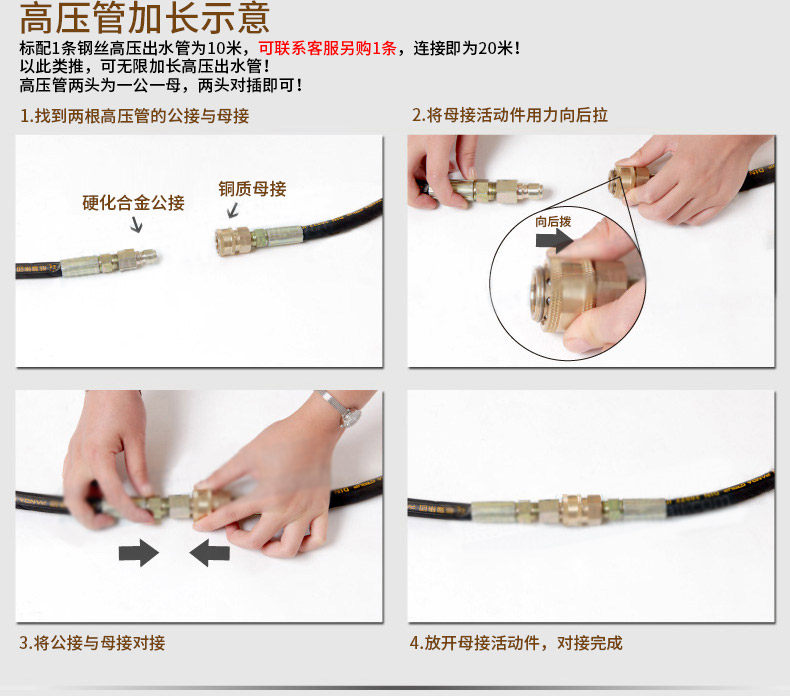 高压管加长示意

标配1条钢丝高压出水管为10米，可联系客服另购1条，连接即为20米！
以此类推，可无限加长高压出水管！
高压管两头为一公一母，两头对插即可！

1.找到两根高压管的公接与母接

硬化合金公接

铜质母接

2.将母接活动件用力向后拉

向后拨

3.将公接与母接对接

4.放开母接活动件，对接完成