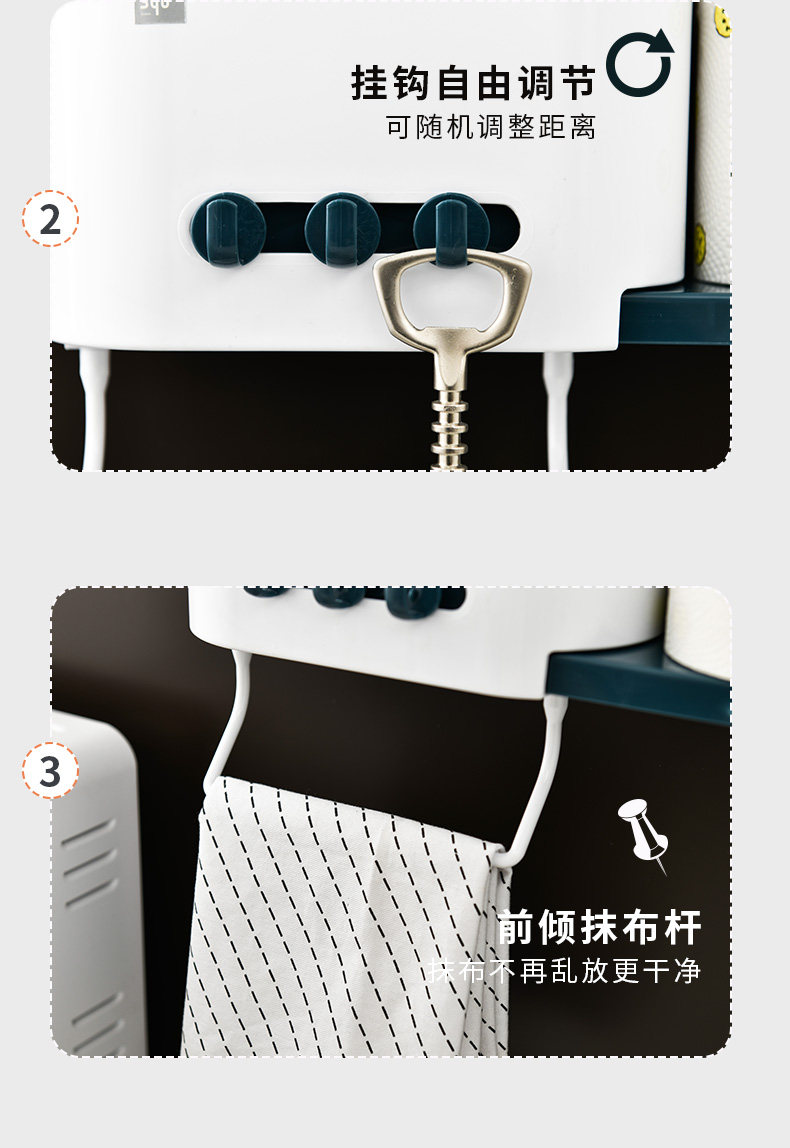 挂钩自由调节
可随机调整距离

2

3

前倾抹布杆
抹布不再乱放更干净