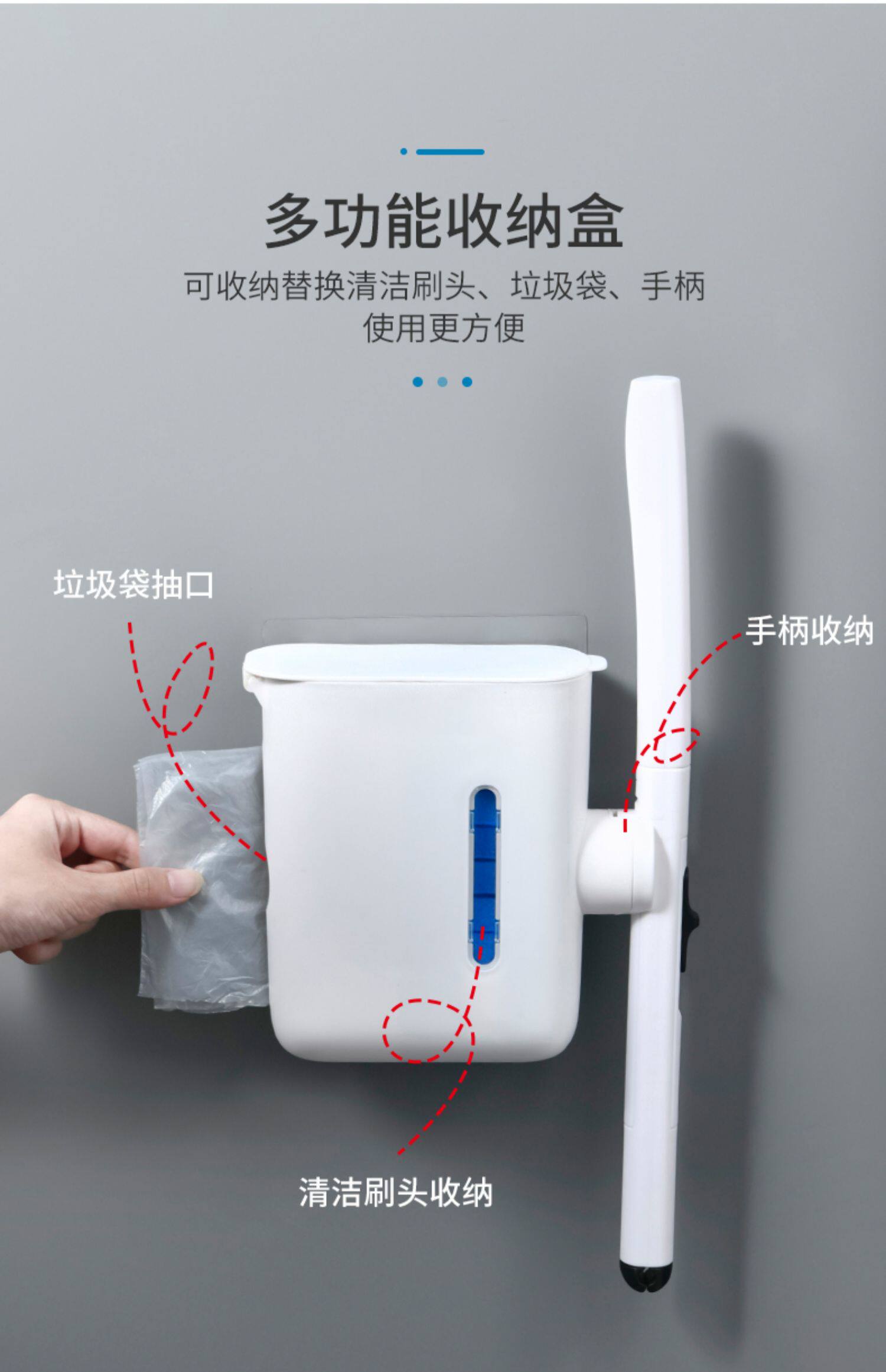 多功能收纳盒

可收纳替换清洁刷头、垃圾袋、手柄
使用更方便

垃圾袋抽口

手柄收纳

清洁刷头收纳