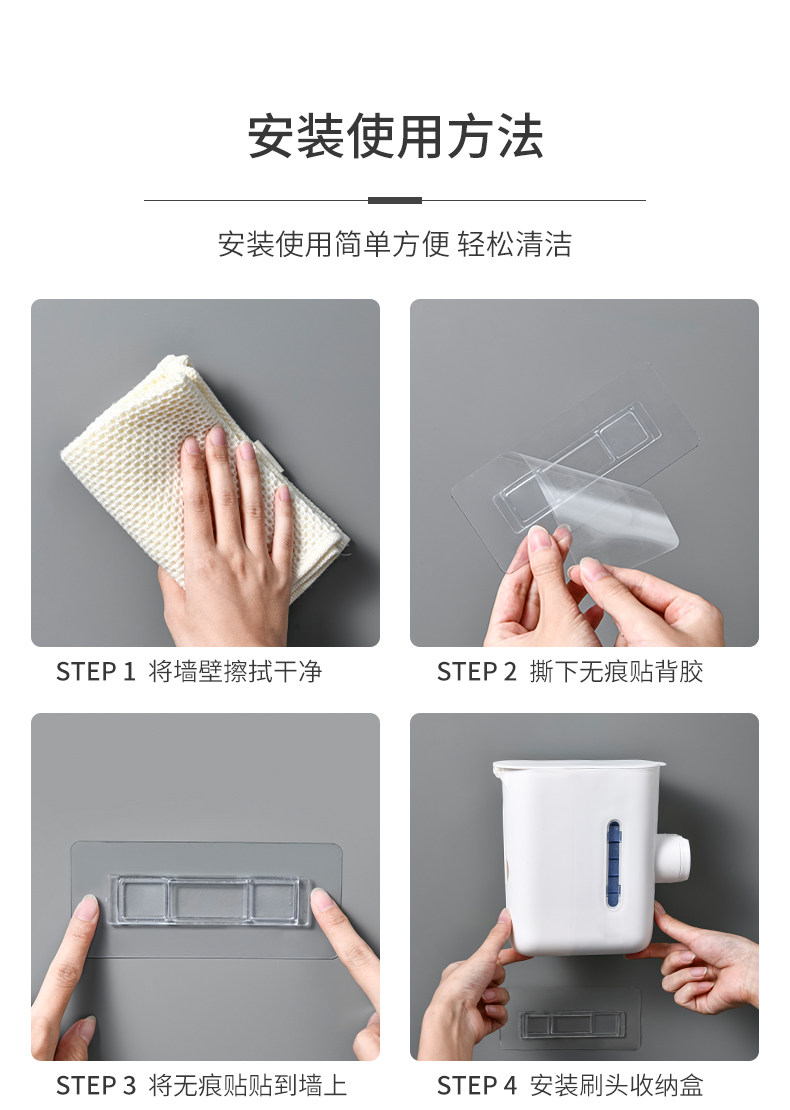 安装使用方法

安装使用简单方便 轻松清洁

STEP 1 将墙壁擦拭干净

STEP 2 撕下无痕贴背胶

STEP 3 将无痕贴贴到墙上

STEP 4 安装刷头收纳盒