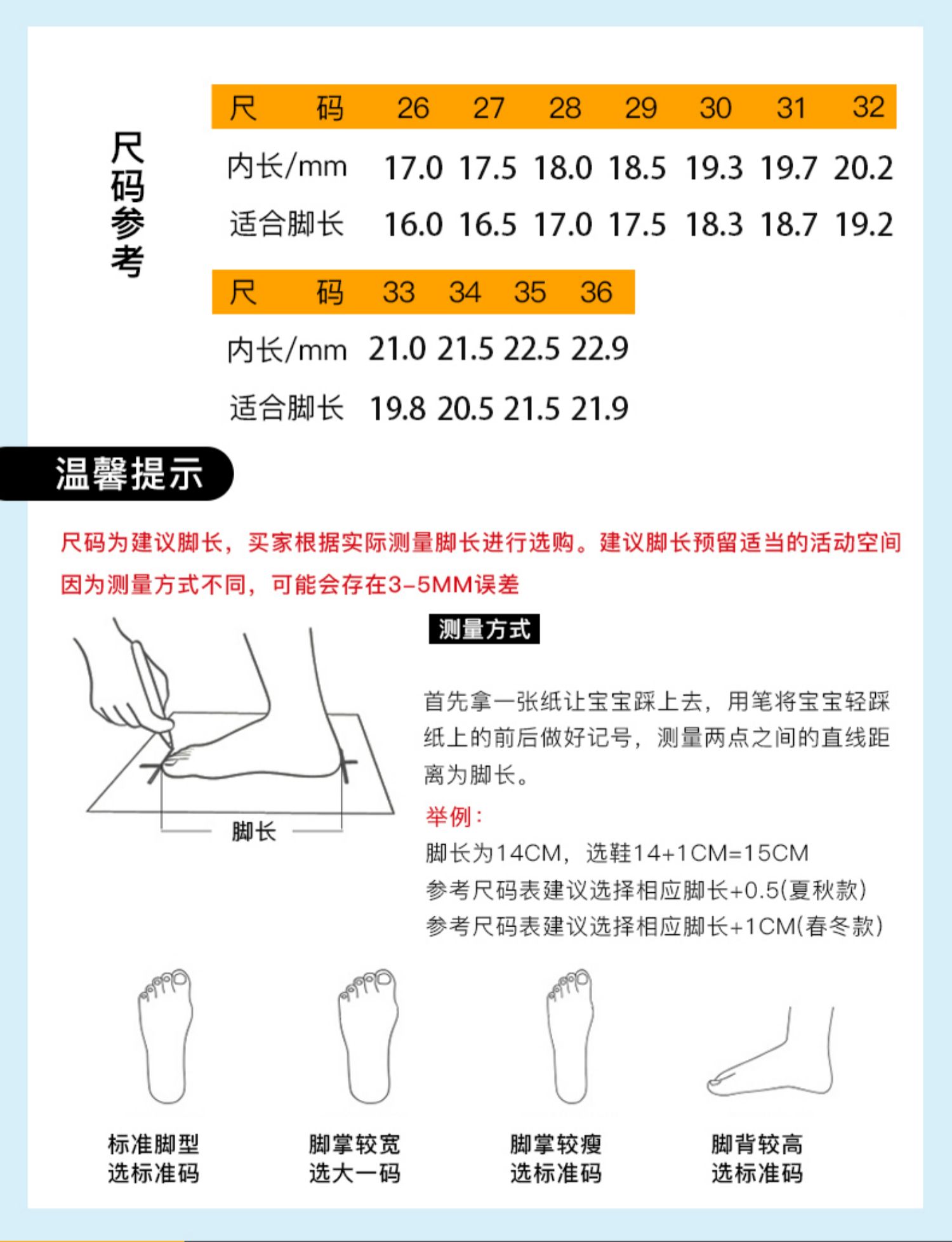 尺码参考

| 尺　码 | 26 | 27 | 28 | 29 | 30 | 31 | 32 |
|---|---|---|---|---|---|---|---|
| 内长/mm | 17.0 | 17.5 | 18.0 | 18.5 | 19.3 | 19.7 | 20.2 |
| 适合脚长 | 16.0 | 16.5 | 17.0 | 17.5 | 18.3 | 18.7 | 19.2 |

| 尺　码 | 33 | 34 | 35 | 36 |
|---|---|---|---|---|
| 内长/mm | 21.0 | 21.5 | 22.5 | 22.9 |
| 适合脚长 | 19.8 | 20.5 | 21.5 | 21.9 |

温馨提示

尺码为建议脚长，买家根据实际测量脚长进行选购。建议脚长预留适当的活动空间
因为测量方式不同，可能会存在3-5MM误差

脚长

测量方式

首先拿一张纸让宝宝踩上去，用笔将宝宝轻踩纸上的前后做好记号，测量两点之间的直线距离为脚长。

举例：
脚长为14CM，选鞋14+1CM=15CM
参考尺码表建议选择相应脚长+0.5(夏秋款)
参考尺码表建议选择相应脚长+1CM(春冬款)

标准脚型
选标准码

脚掌较宽
选大一码

脚掌较瘦
选标准码

脚背较高
选标准码