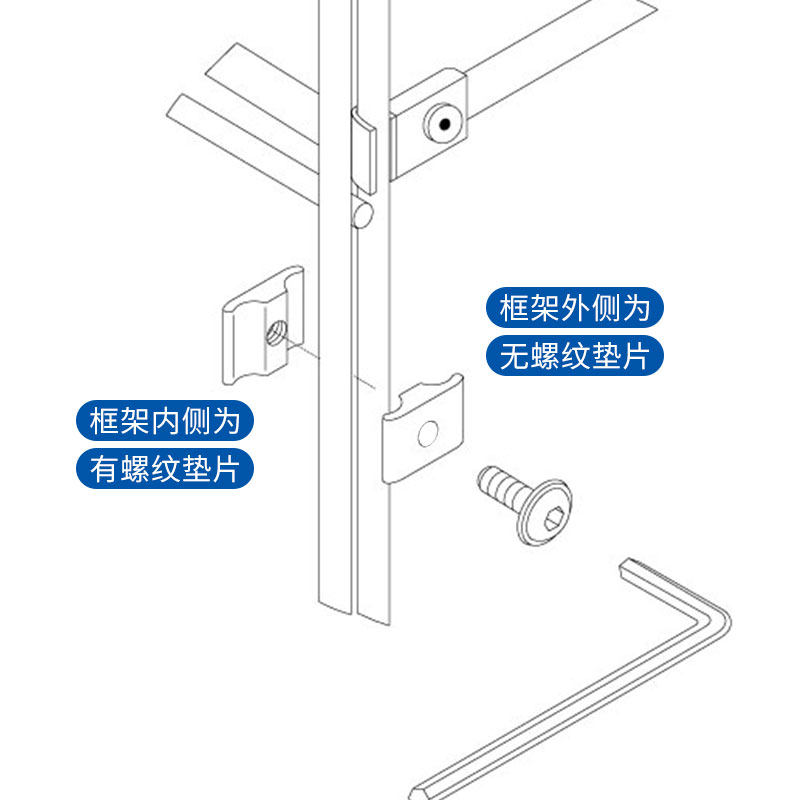 框架外侧为
无螺纹垫片

框架内侧为
有螺纹垫片