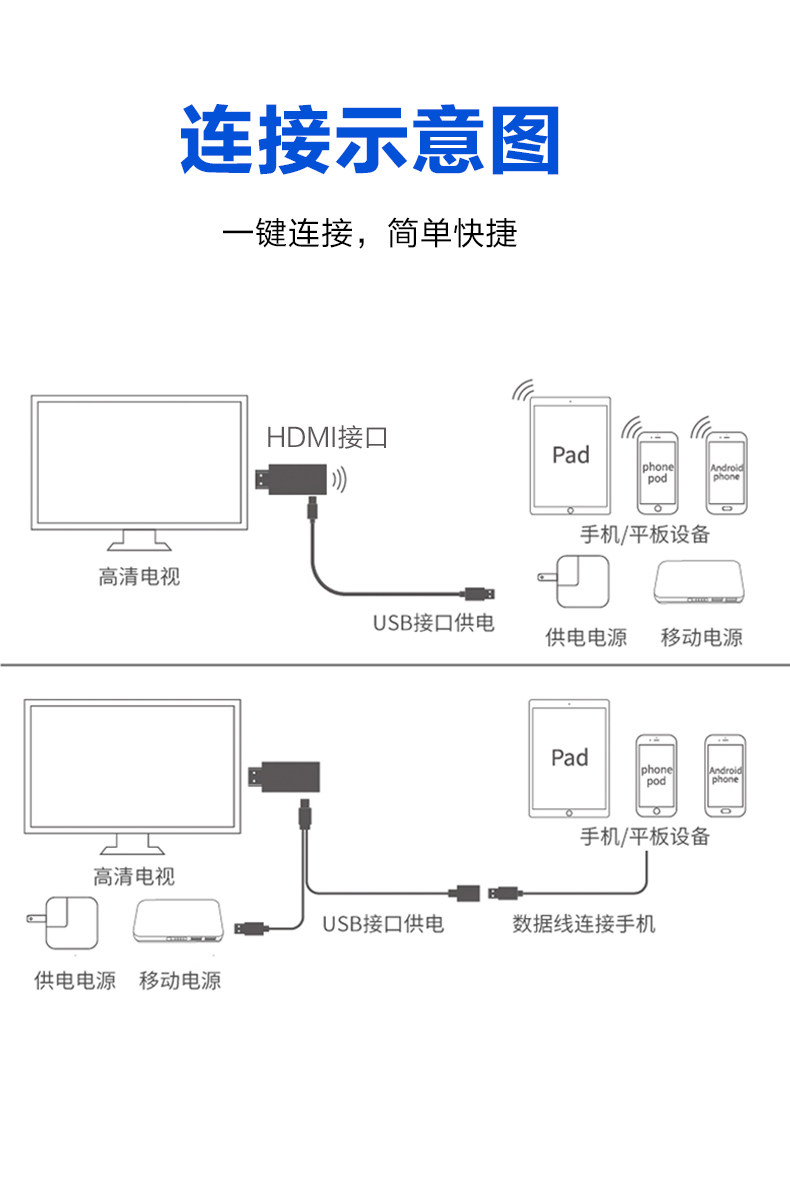 连接示意图

一键连接，简单快捷

HDMI接口

Pad

phone pod

Android phone

手机/平板设备

高清电视

USB接口供电

供电电源

移动电源

Pad

phone pod

Android phone

手机/平板设备

高清电视

USB接口供电

数据线连接手机

供电电源

移动电源