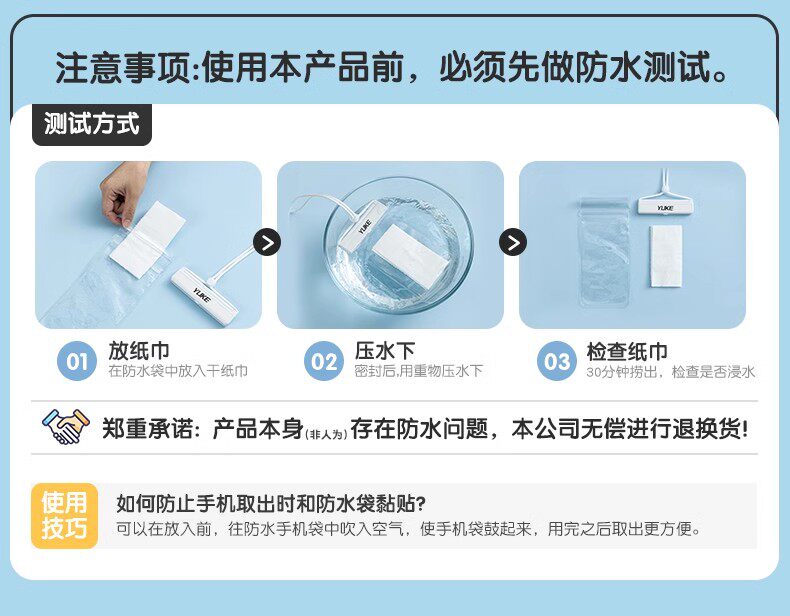 注意事项:使用本产品前，必须先做防水测试。

测试方式

YUKE

YUKE

YUKE

01 放纸巾
在防水袋中放入干纸巾

02 压水下
密封后,用重物压水下

03 检查纸巾
30分钟捞出，检查是否浸水

郑重承诺：产品本身(非人为)存在防水问题，本公司无偿进行退换货!

使用技巧

如何防止手机取出时和防水袋黏贴?
可以在放入前，往防水手机袋中吹入空气，使手机袋鼓起来，用完之后取出更方便。