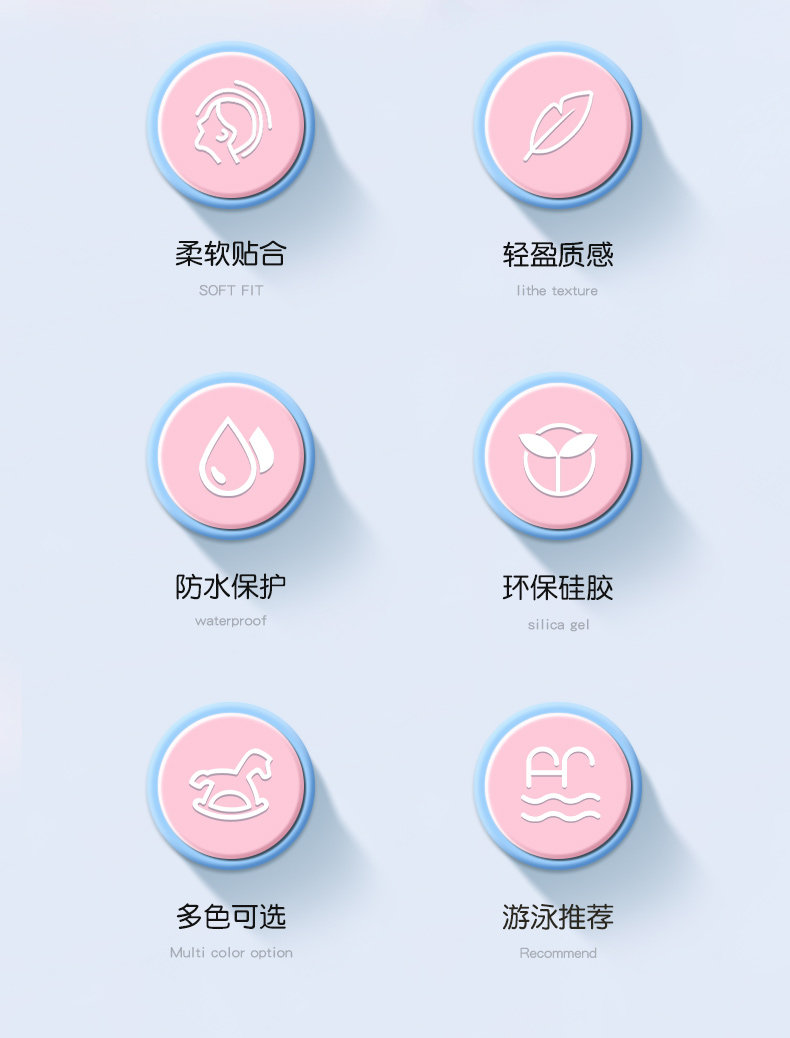 柔软贴合
SOFT FIT

轻盈质感
lithe texture

防水保护
waterproof

环保硅胶
silica gel

多色可选
Multi color option

游泳推荐
Recommend